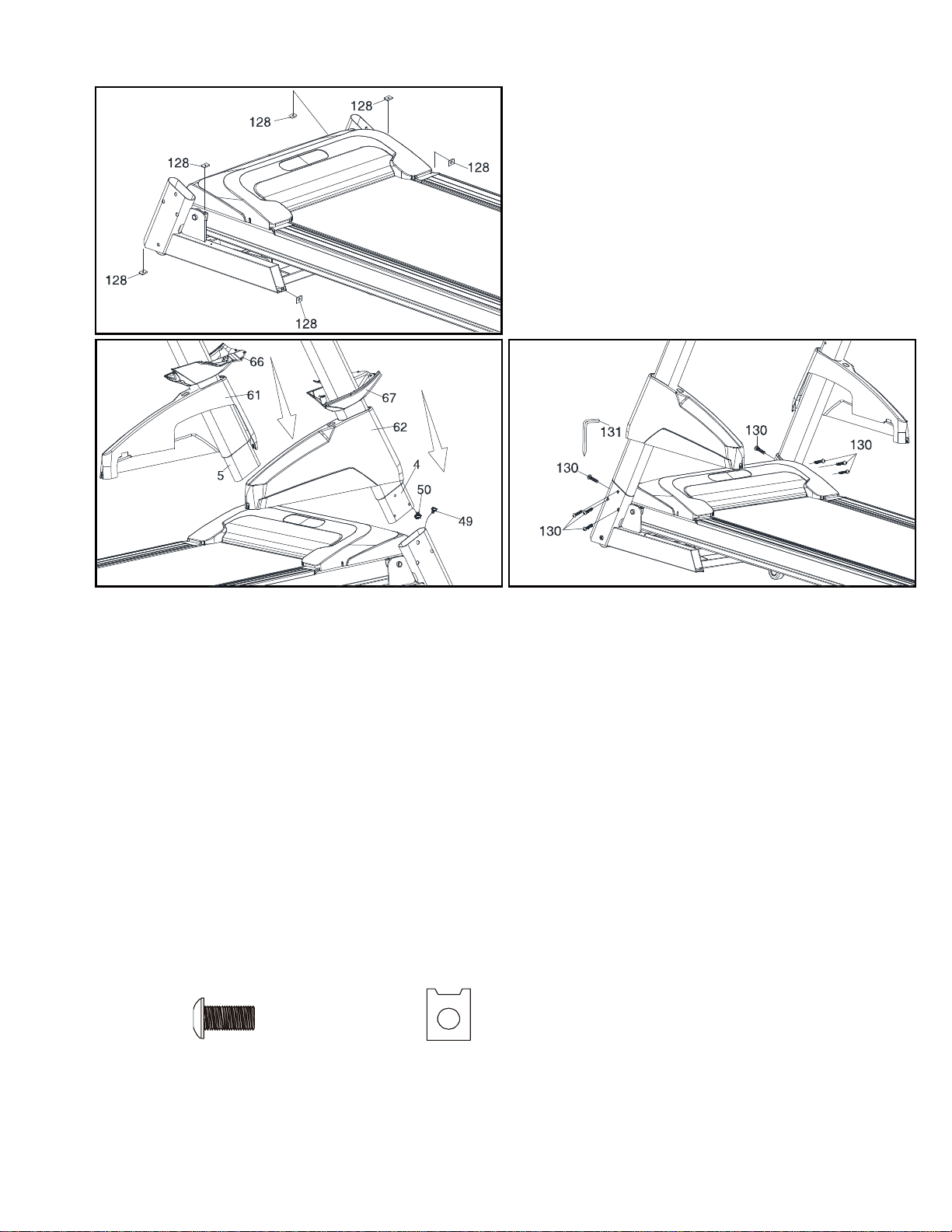 128
128
128
128
128
128

66
61
67
62
5
4
50
49

131
130
130
130
130