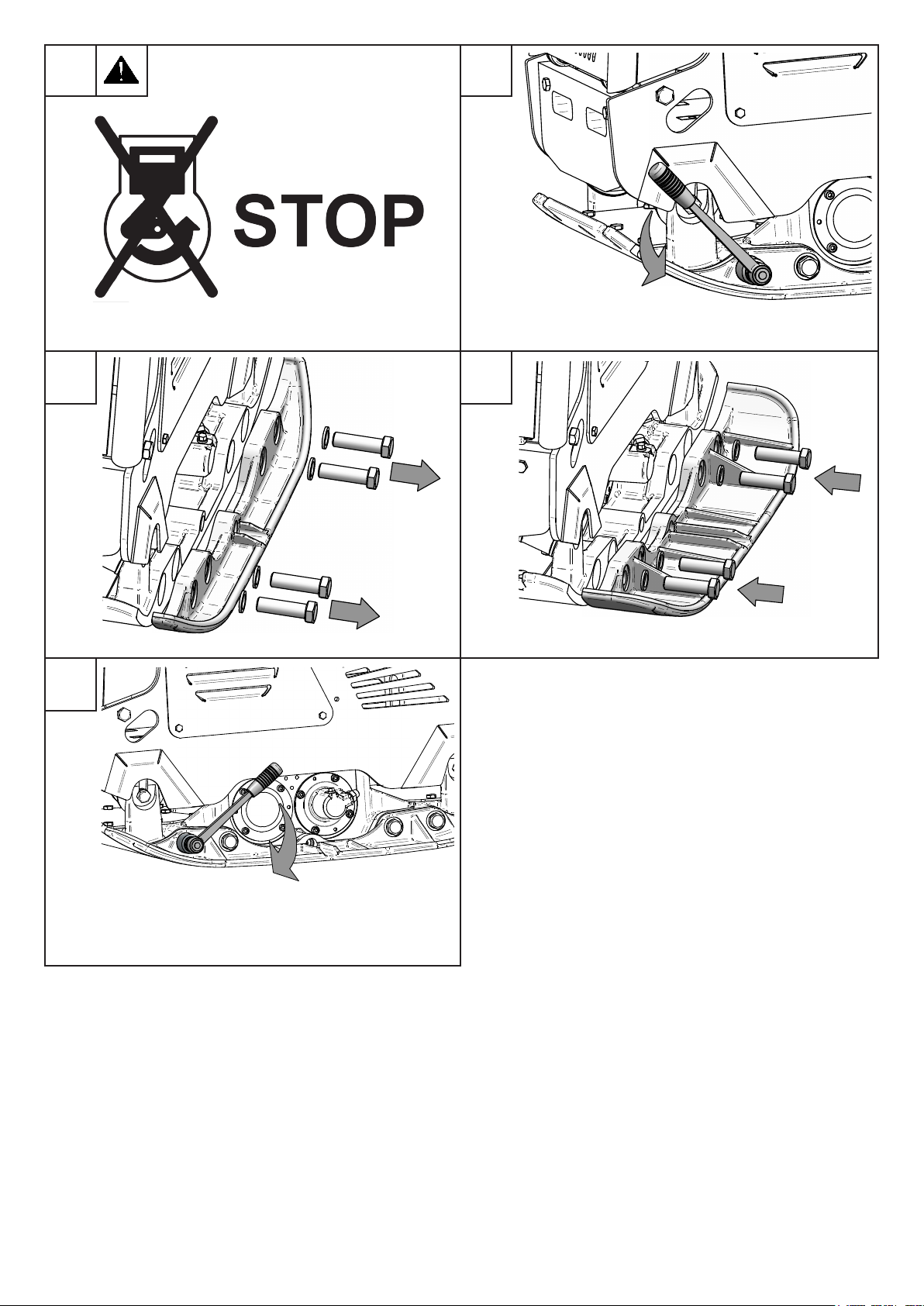 STOP