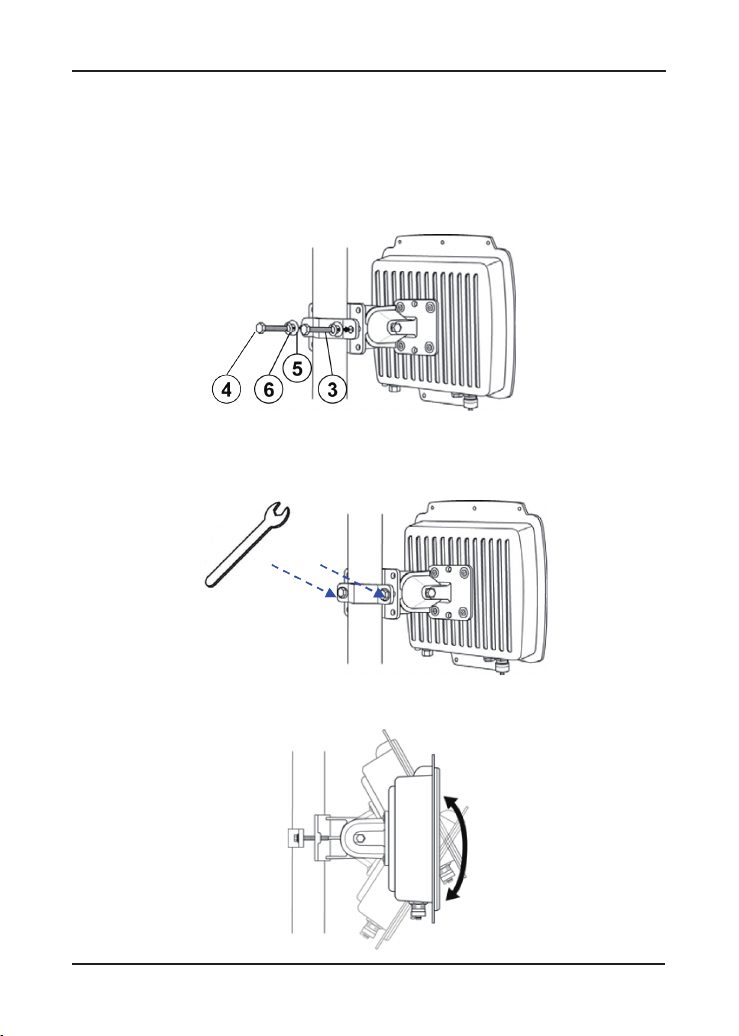 4 6 5 3