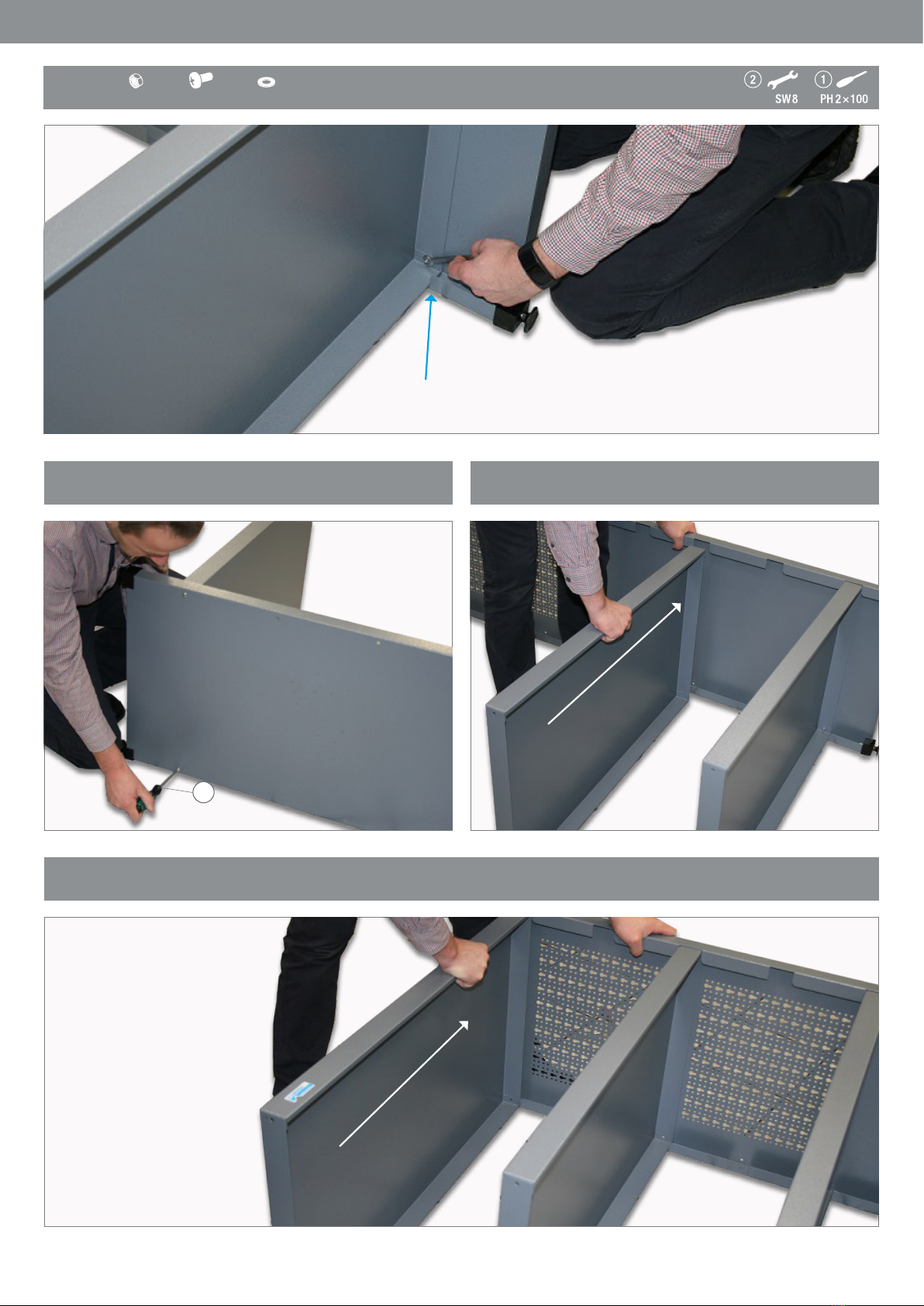 ② SW 8 ① PH 2×100