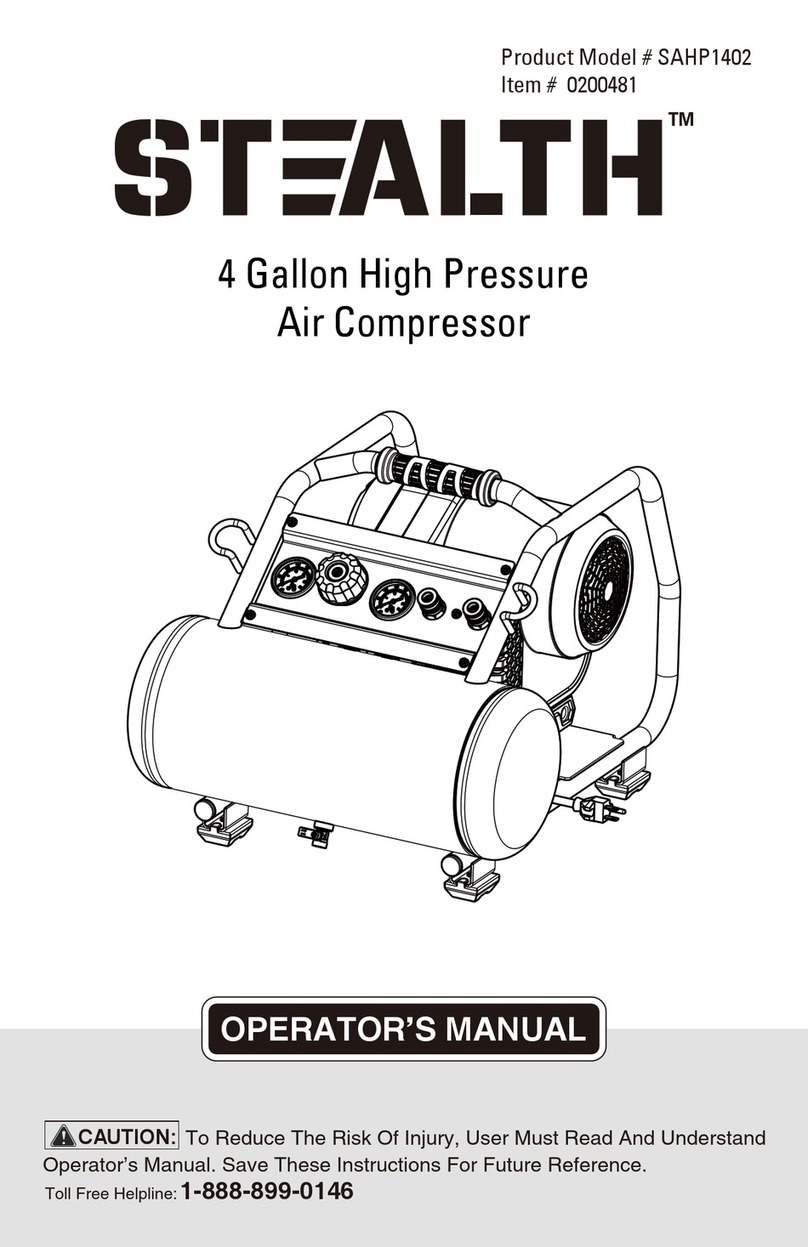 Product Model # SAHP1402
Item # 0200481

STEALTH™

4 Gallon High Pressure
Air Compressor

OPERATOR'S MANUAL

CAUTION: To Reduce The Risk Of Injury, User Must Read And Understand Operator's Manual. Save These Instructions For Future Reference.

Toll Free Helpline: 1-888-899-0146