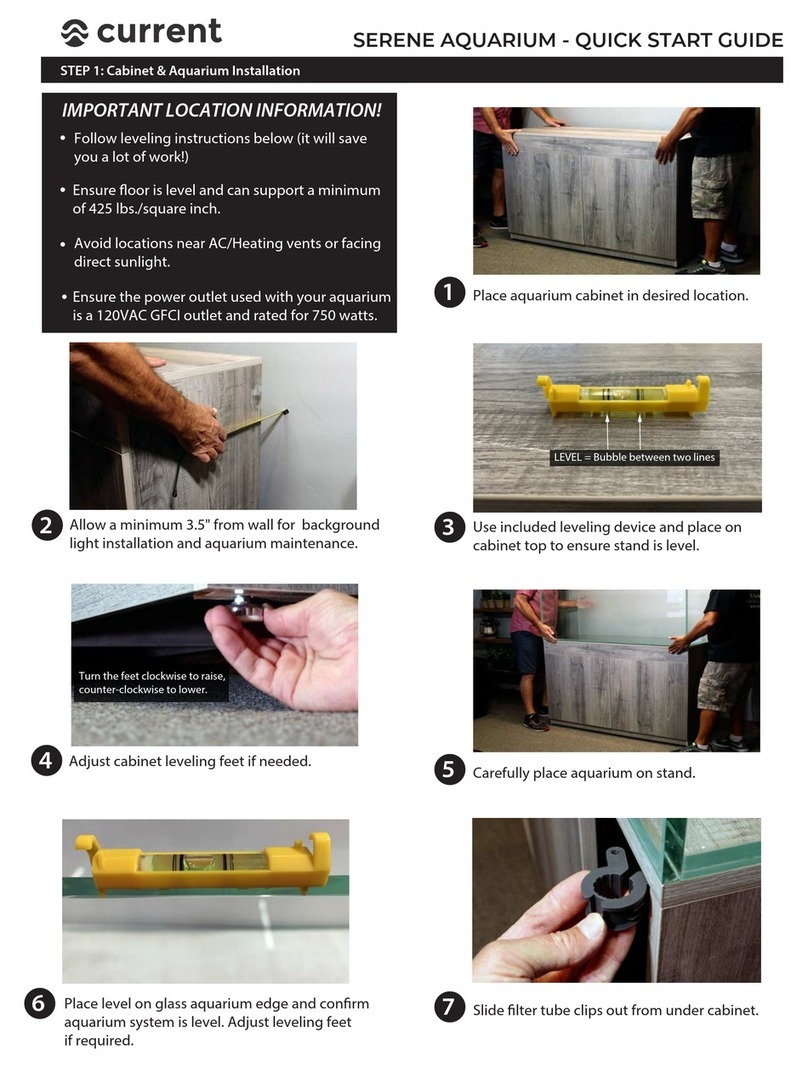 current

SERENE AQUARIUM - QUICK START GUIDE

STEP 1: Cabinet & Aquarium Installation

IMPORTANT LOCATION INFORMATION!

• Follow leveling instructions below (it will save you a lot of work!)

• Ensure floor is level and can support a minimum of 425 lbs./square inch.

• Avoid locations near AC/Heating vents or facing direct sunlight.

• Ensure the power outlet used with your aquarium is a 120VAC GFCI outlet and rated for 750 watts.

1 Place aquarium cabinet in desired location.

2 Allow a minimum 3.5" from wall for background light installation and aquarium maintenance.

LEVEL = Bubble between two lines

3 Use included leveling device and place on cabinet top to ensure stand is level.

Turn the feet clockwise to raise, counter-clockwise to lower.

4 Adjust cabinet leveling feet if needed.

5 Carefully place aquarium on stand.

6 Place level on glass aquarium edge and confirm aquarium system is level. Adjust leveling feet if required.

7 Slide filter tube clips out from under cabinet.