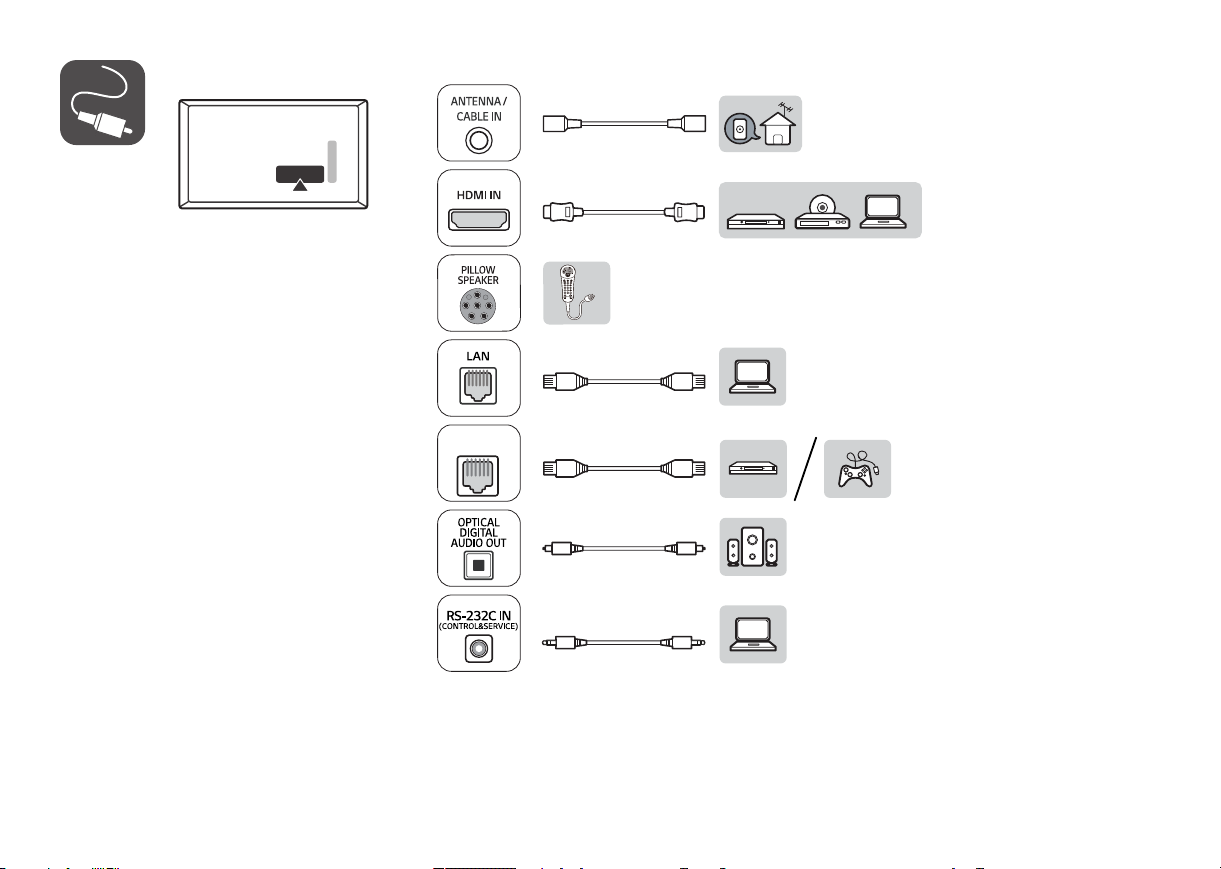 ANTENNA / CABLE IN

HDMI IN

PILLOW SPEAKER

LAN

OPTICAL DIGITAL AUDIO OUT

RS-232C IN (CONTROL&SERVICE)