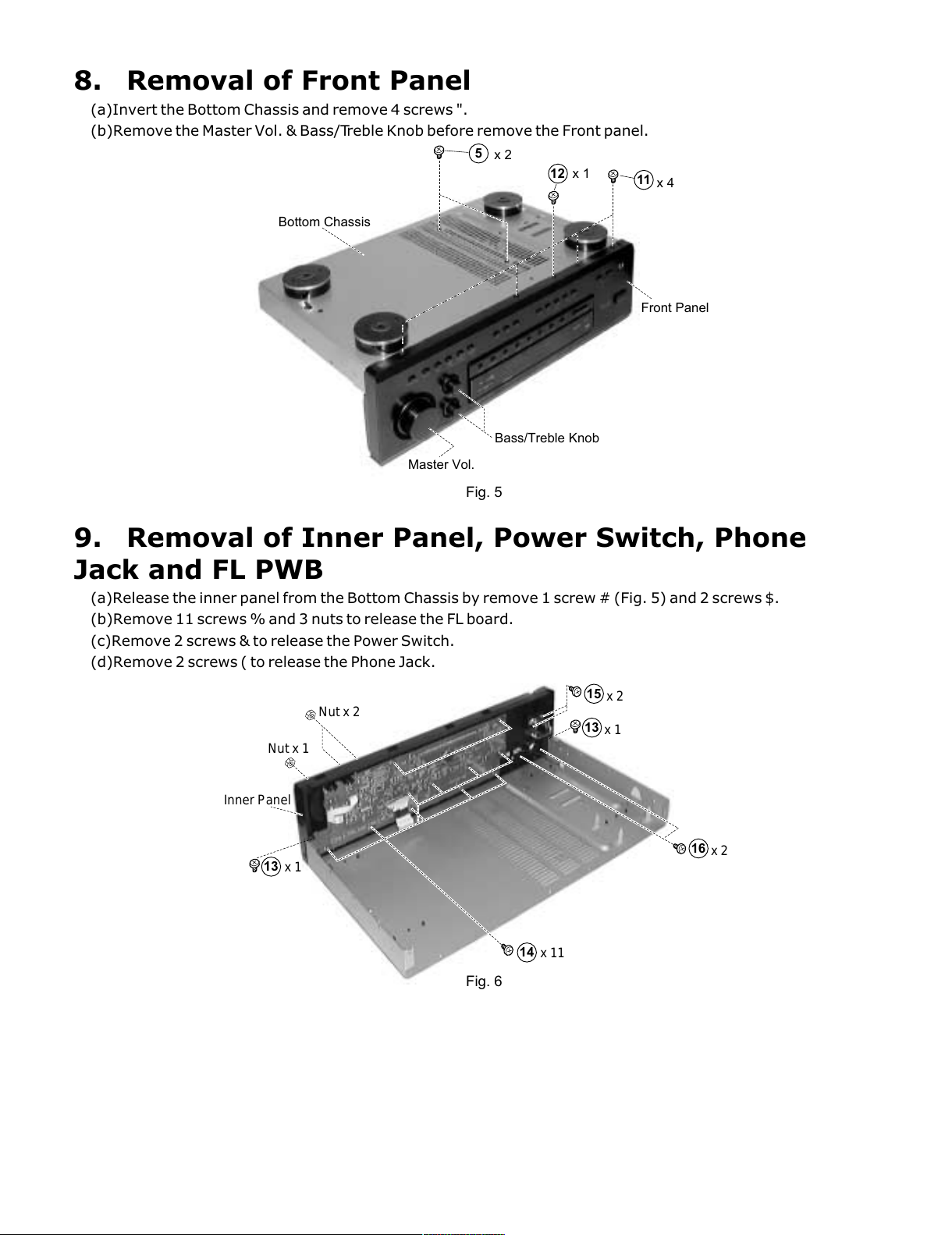 8. Removal of Front Panel

(a)Invert the Bottom Chassis and remove 4 screws ".
(b)Remove the Master Vol. & Bass/Treble Knob before remove the Front panel.

5 x 2
12 x 1
11 x 4
Bottom Chassis
Front Panel
Bass/Treble Knob
Master Vol.

Fig. 5

9. Removal of Inner Panel, Power Switch, Phone Jack and FL PWB

(a)Release the inner panel from the Bottom Chassis by remove 1 screw # (Fig. 5) and 2 screws $.
(b)Remove 11 screws % and 3 nuts to release the FL board.
(c)Remove 2 screws & to release the Power Switch.
(d)Remove 2 screws ( to release the Phone Jack.

15 x 2
Nut x 2
13 x 1
Nut x 1
Inner Panel
16 x 2
13 x 1
14 x 11

Fig. 6