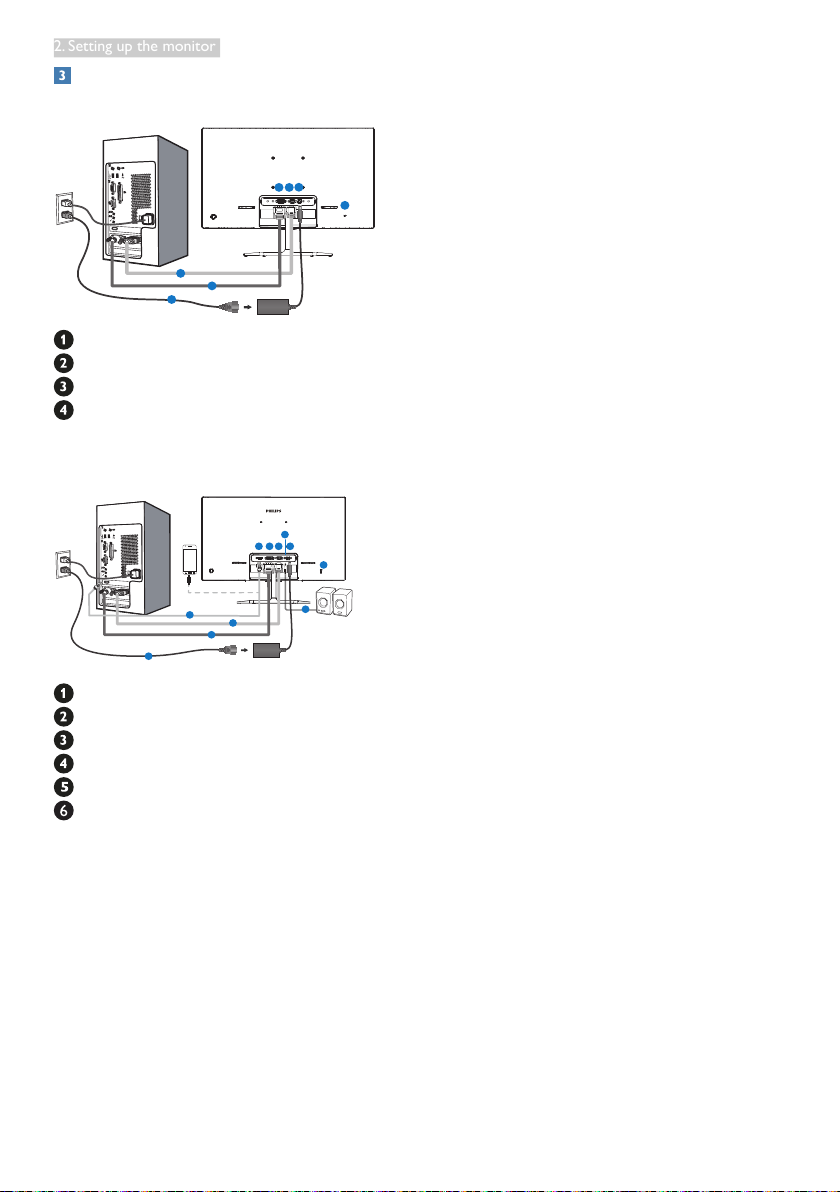 2. Setting up the monitor

3

PHILIPS