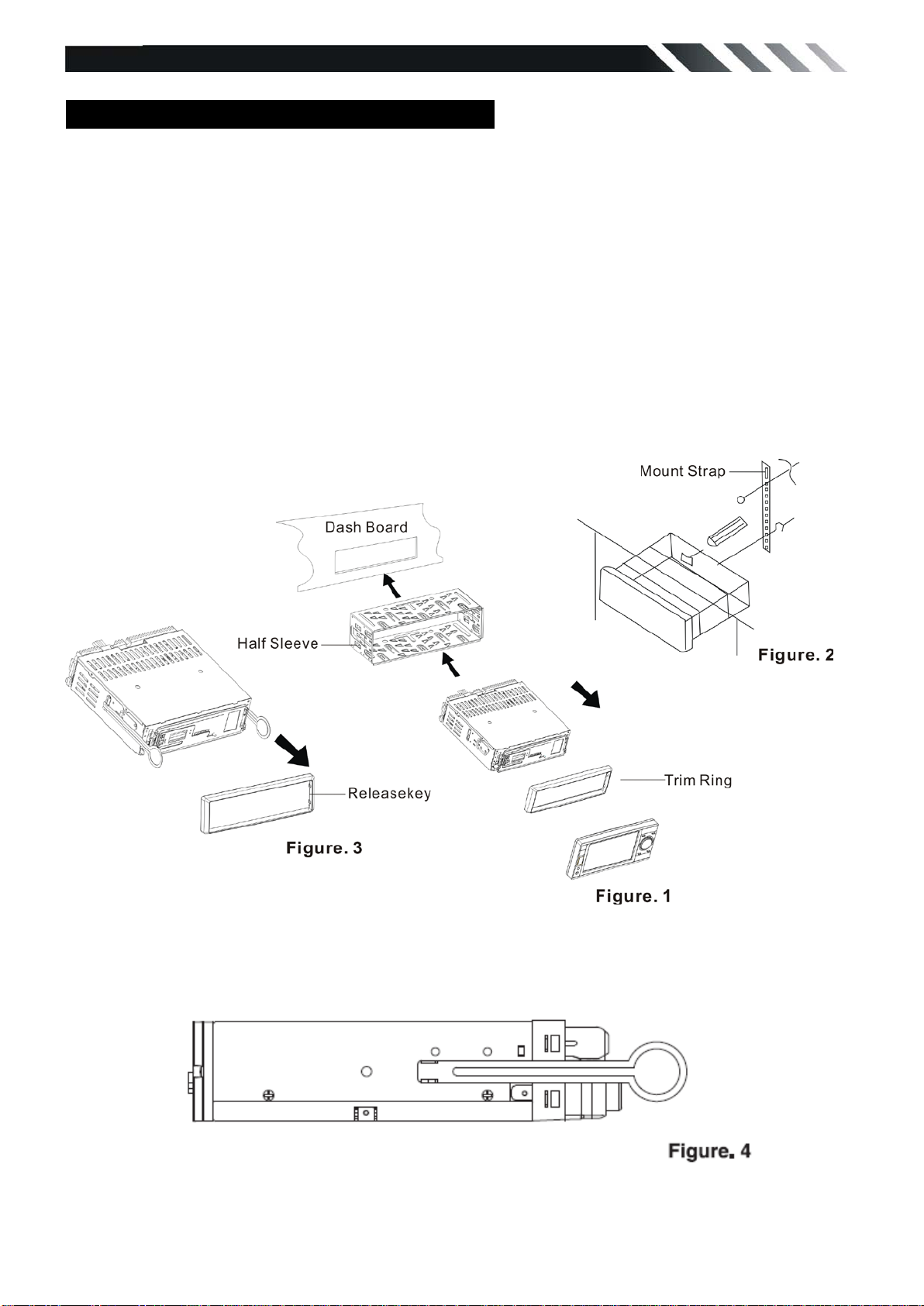 Mount Strap

Dash Board

Half Sleeve

Figure. 2

Releasekey

Trim Ring

Figure. 3

Figure. 1

Figure. 4