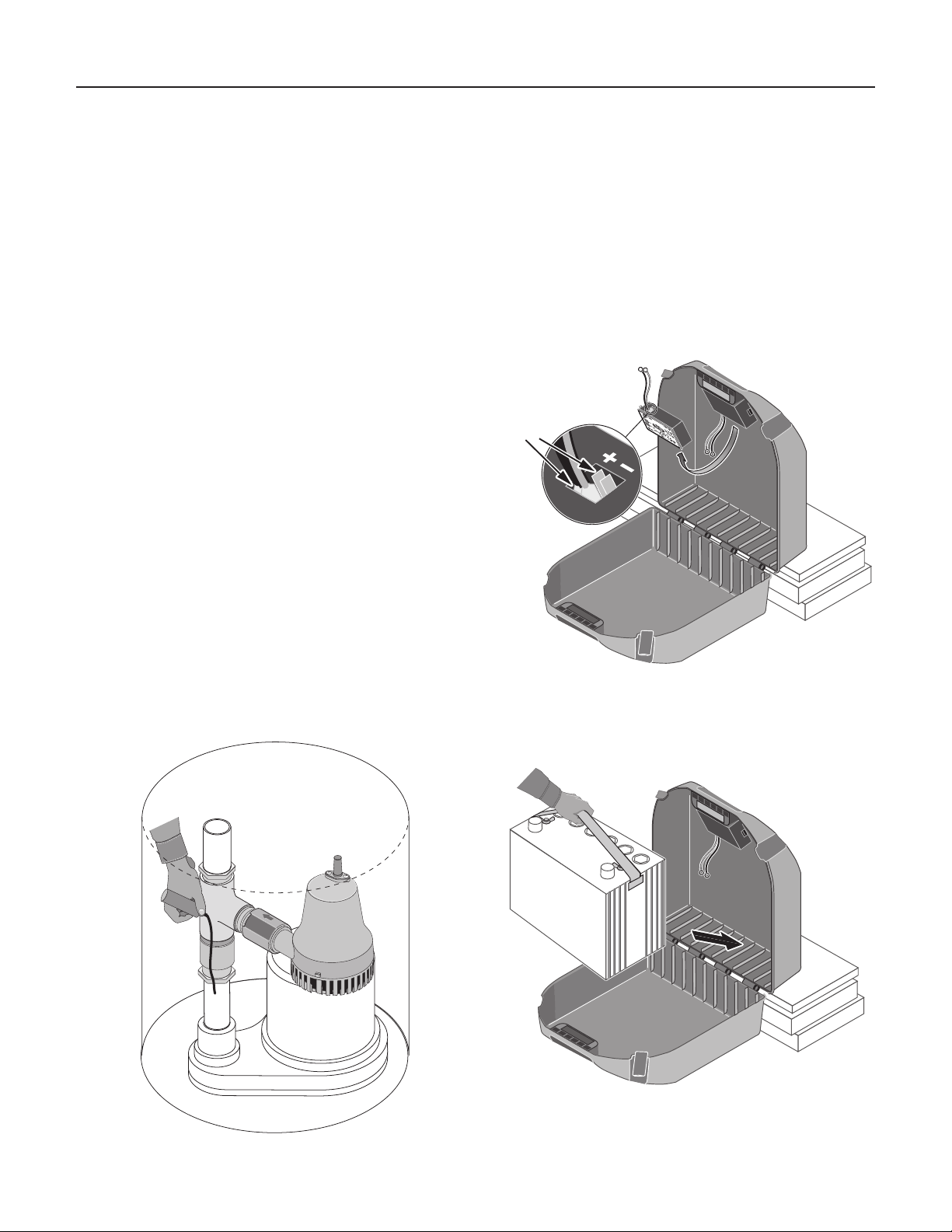 + −