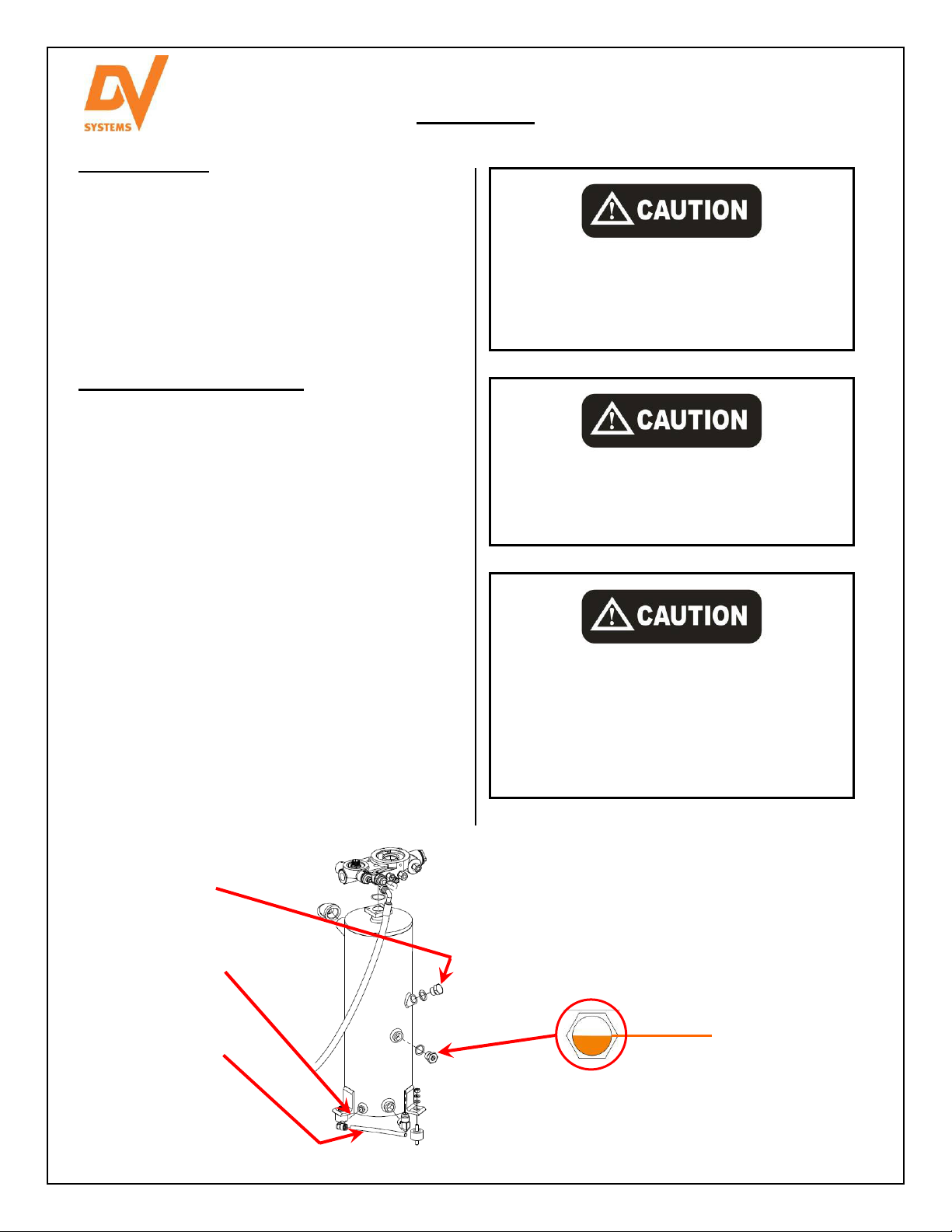 DV
SYSTEMS

CAUTION

CAUTION

CAUTION