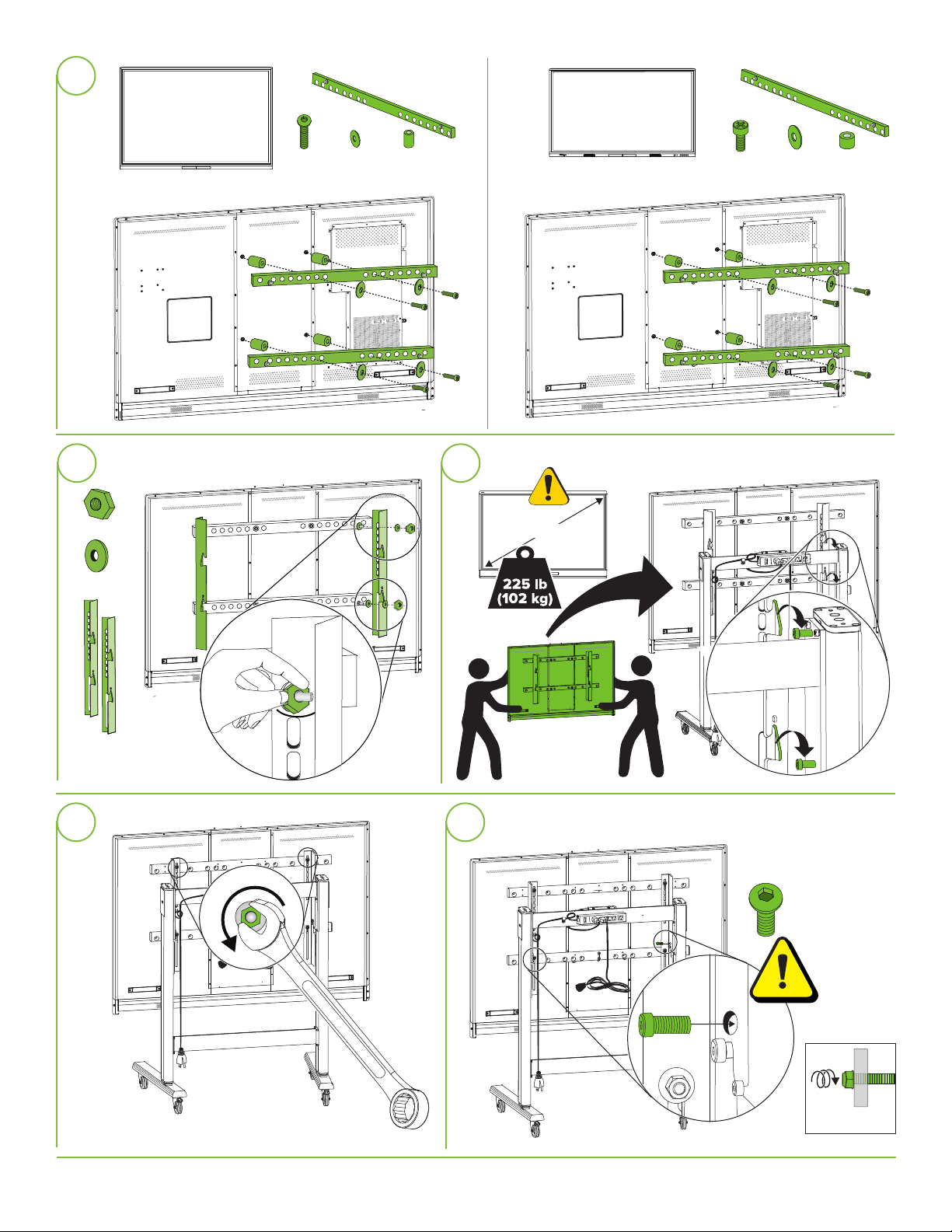 225 lb
(102 kg)