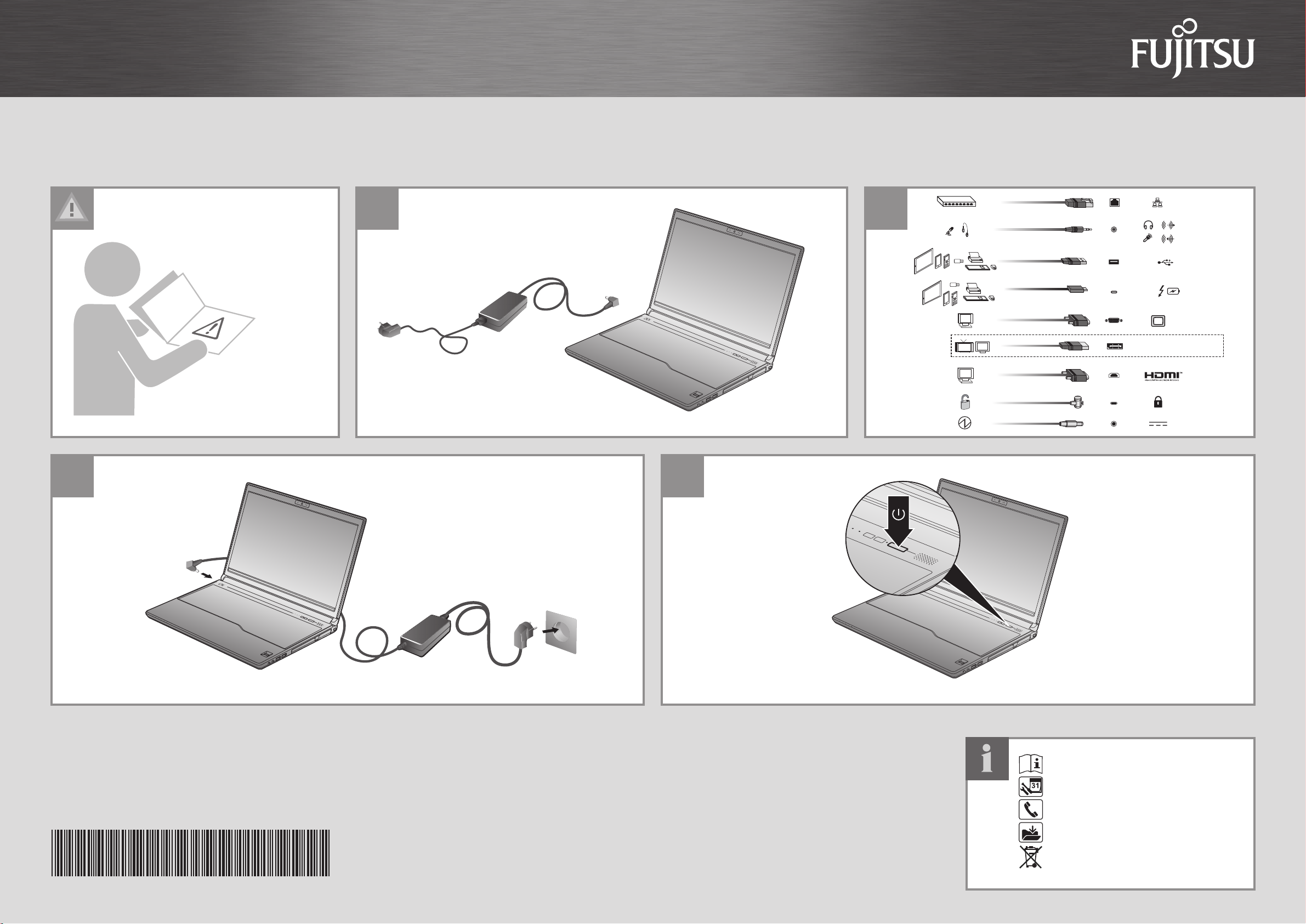 FUJITSU

HDMI

31