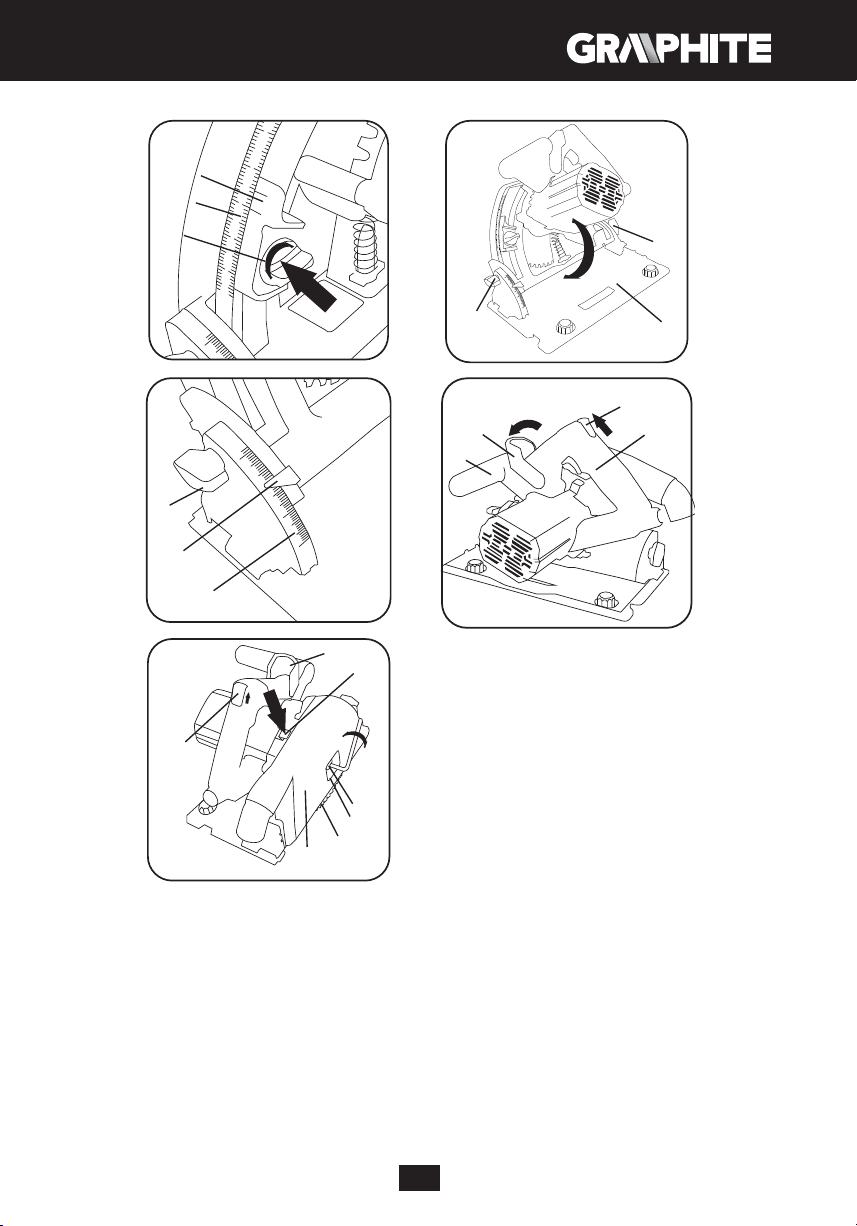 GRAPHITE