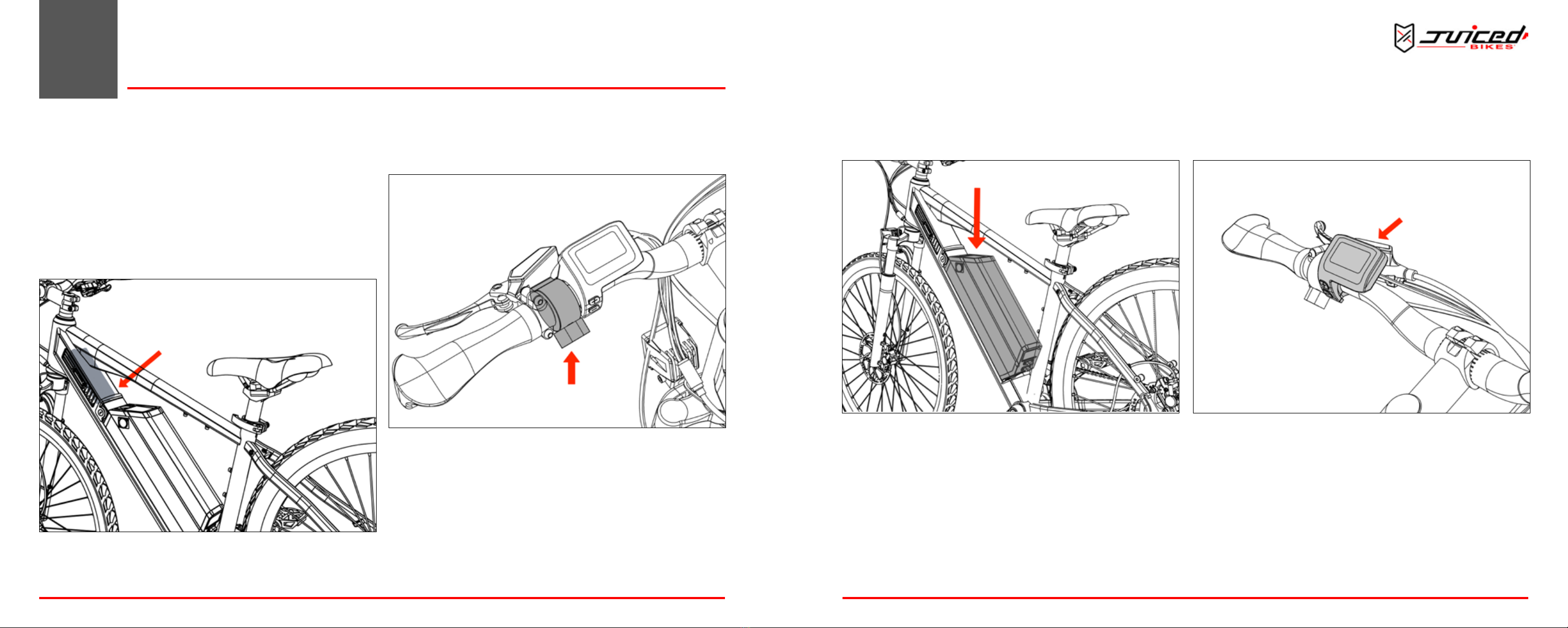 JUICED BIKES