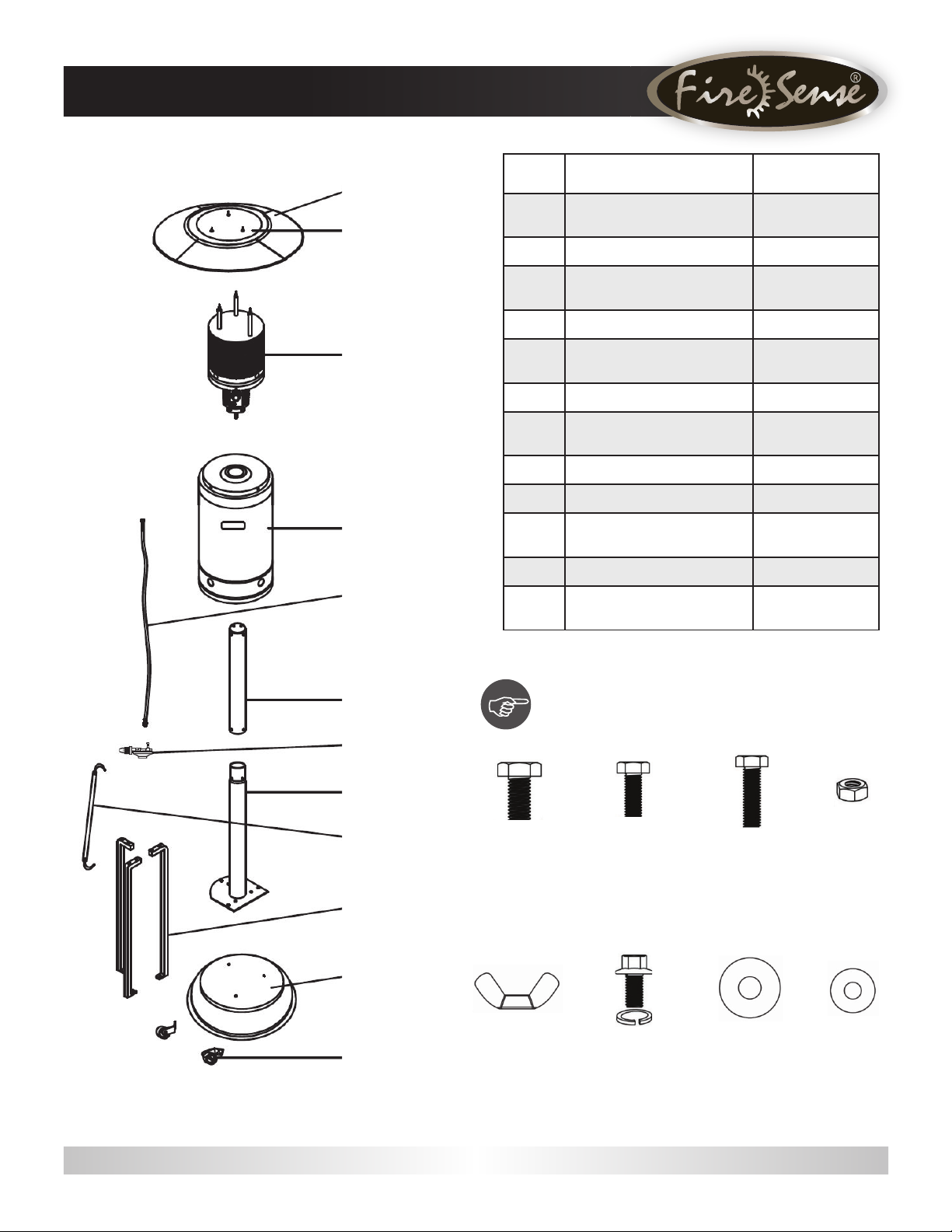 Fire Sense®