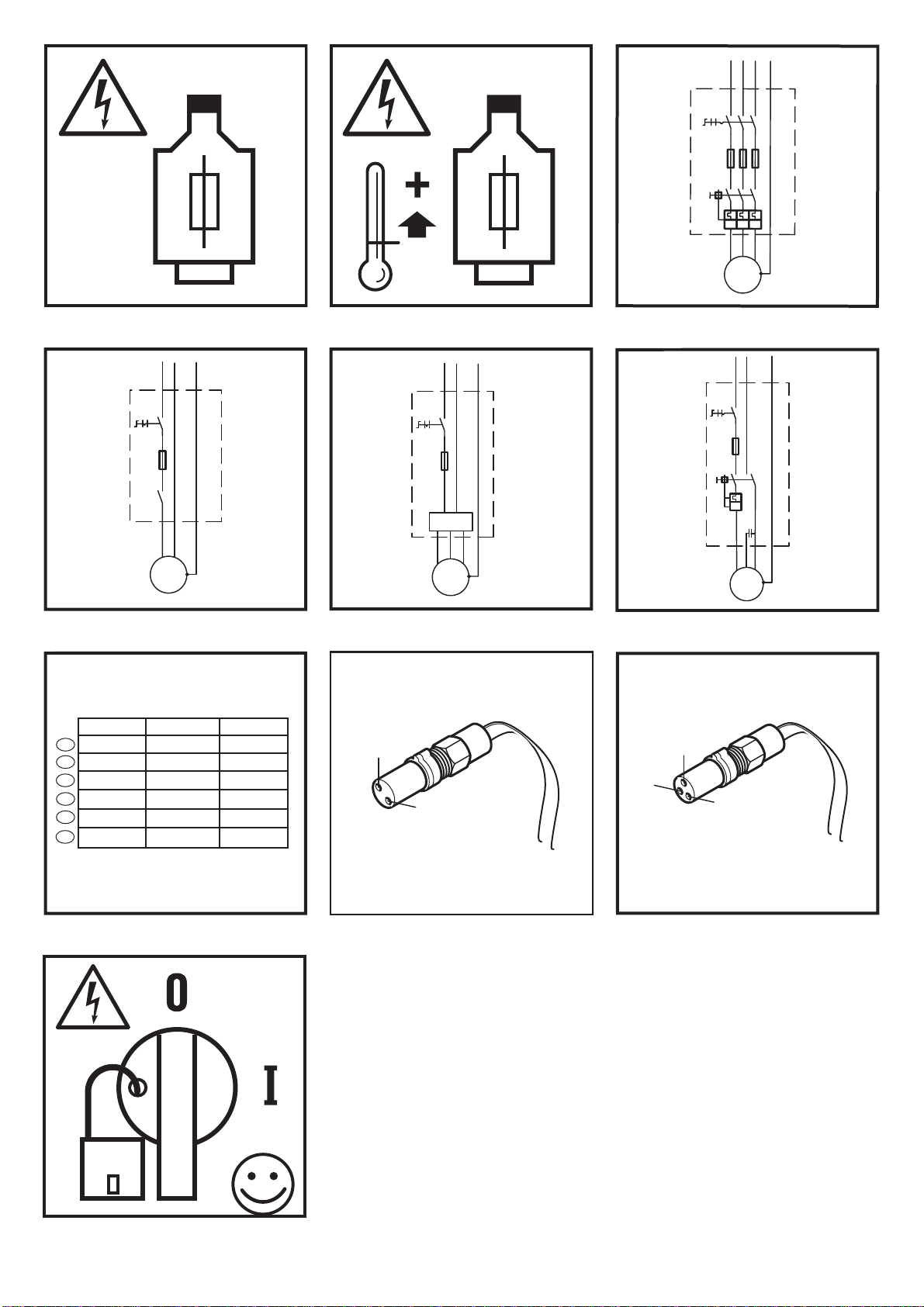 0

I