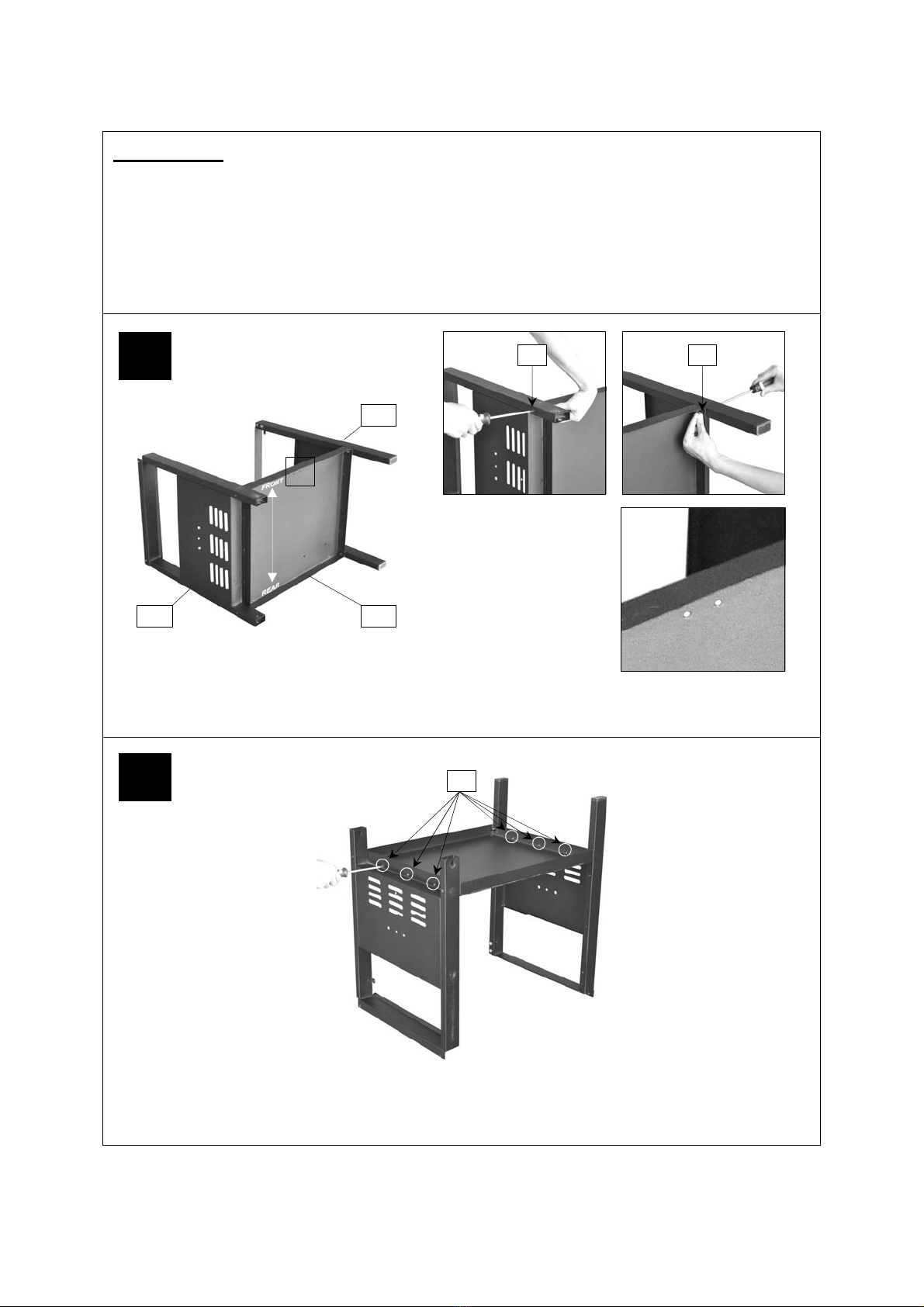 FRONT

REAR