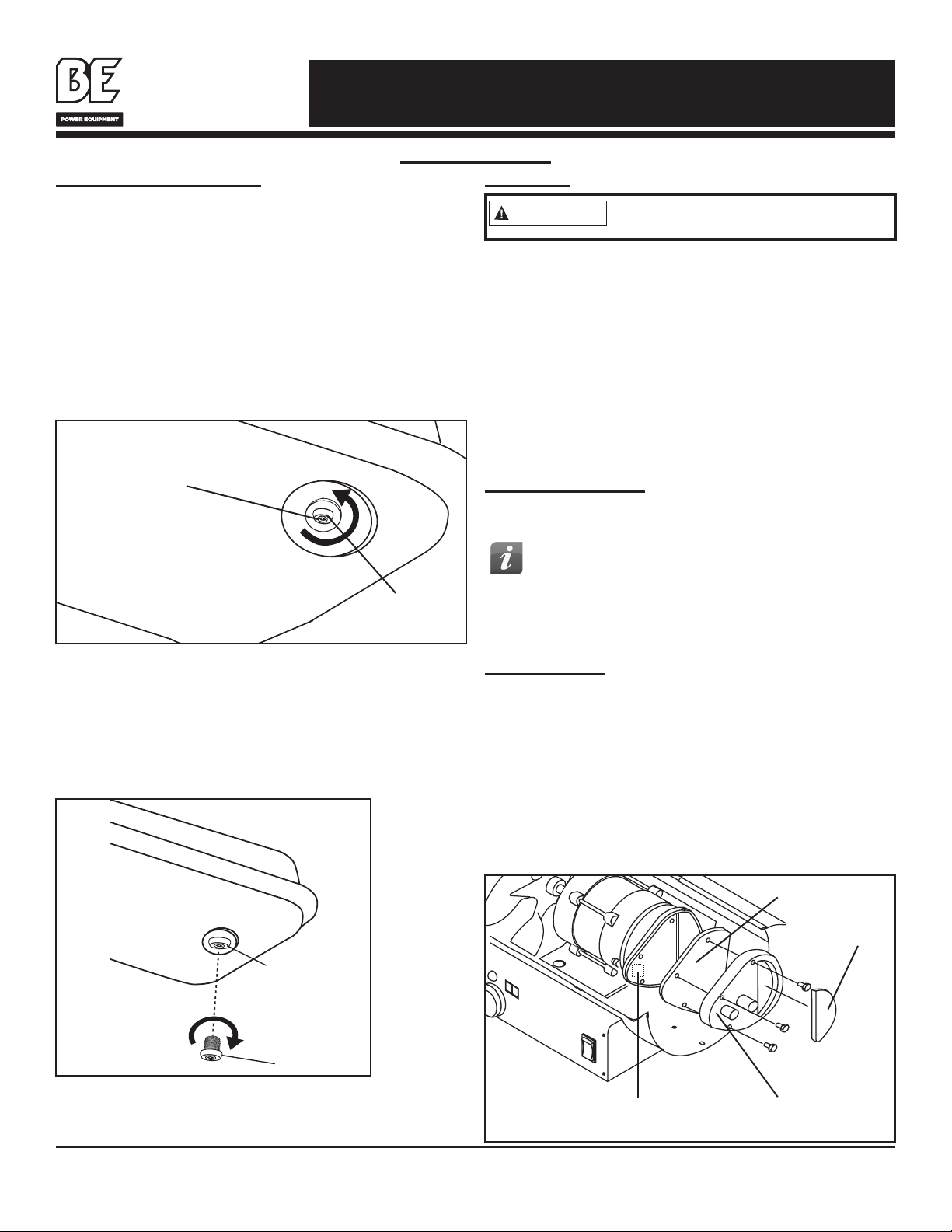 BE

POWER EQUIPMENT