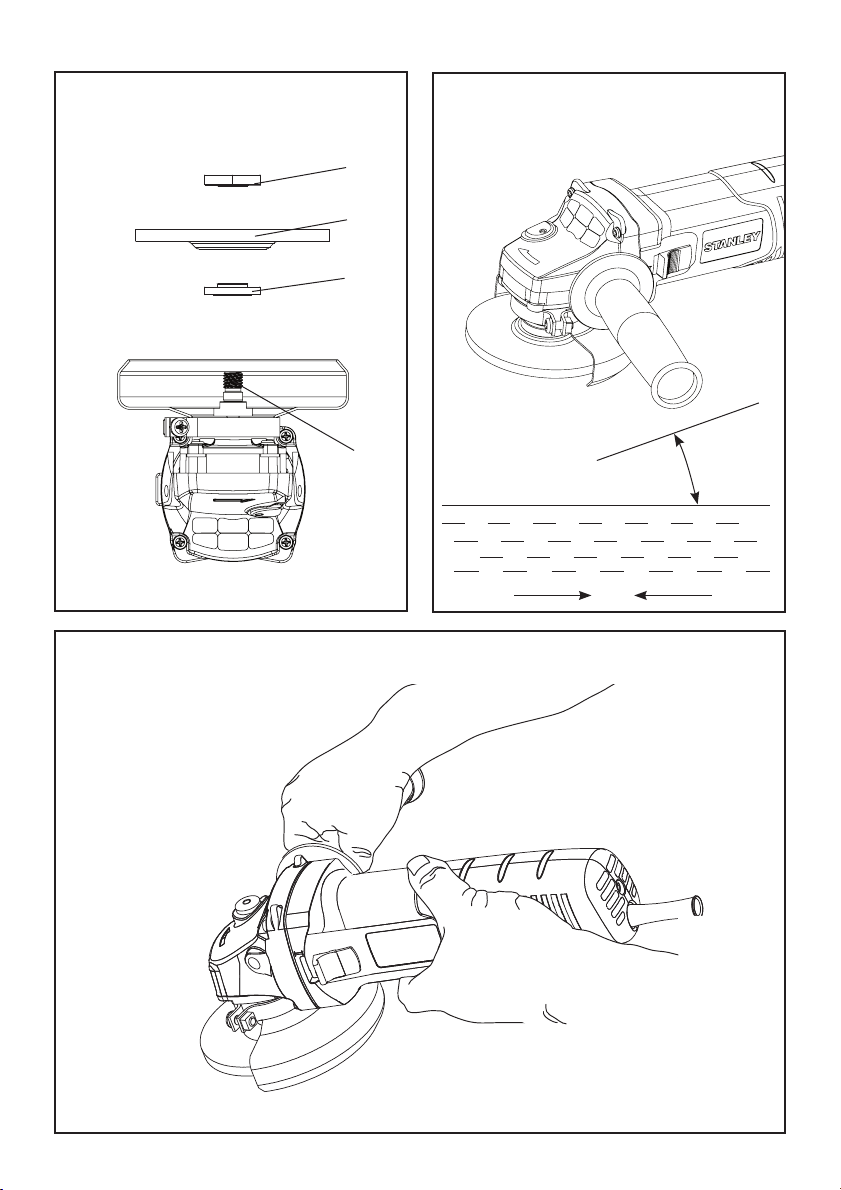 STANLEY