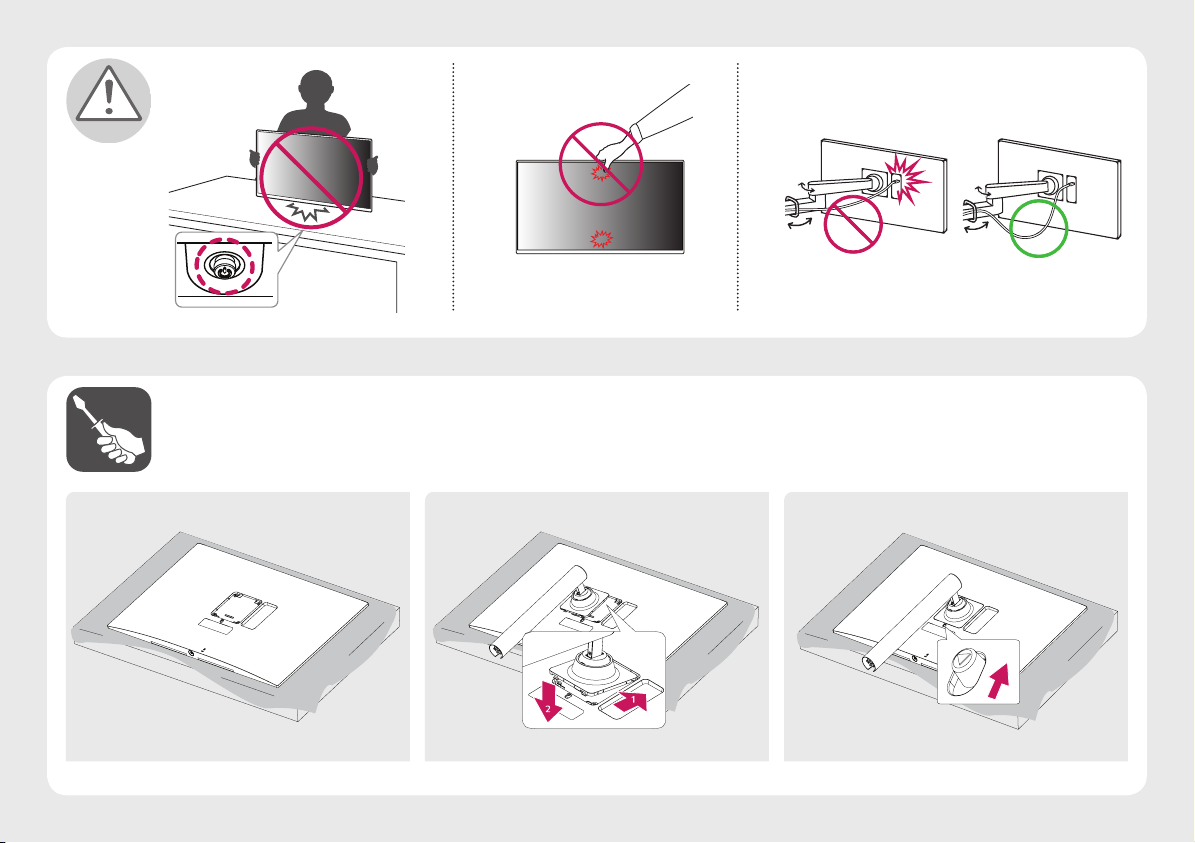 2

1