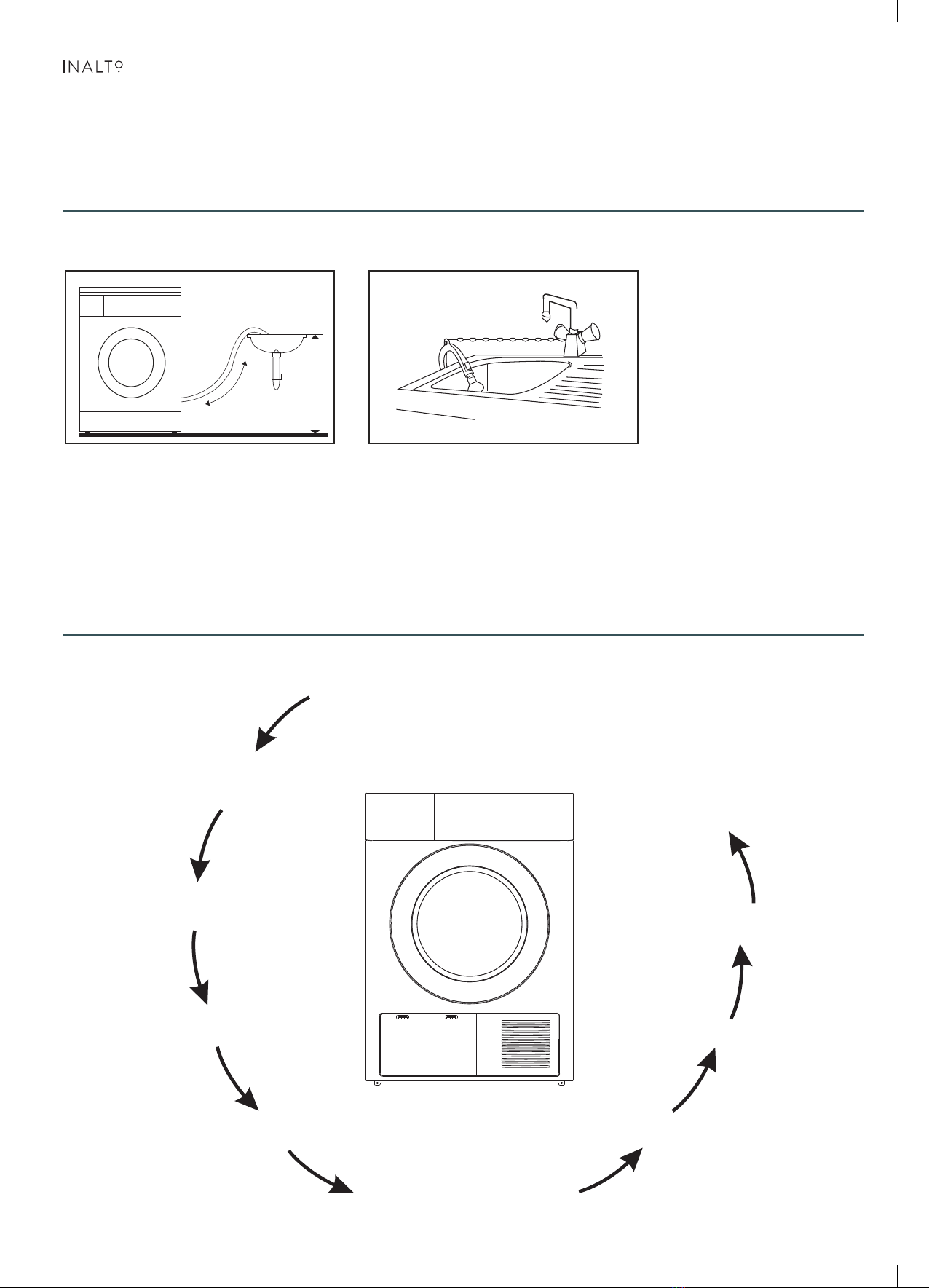 INALTO