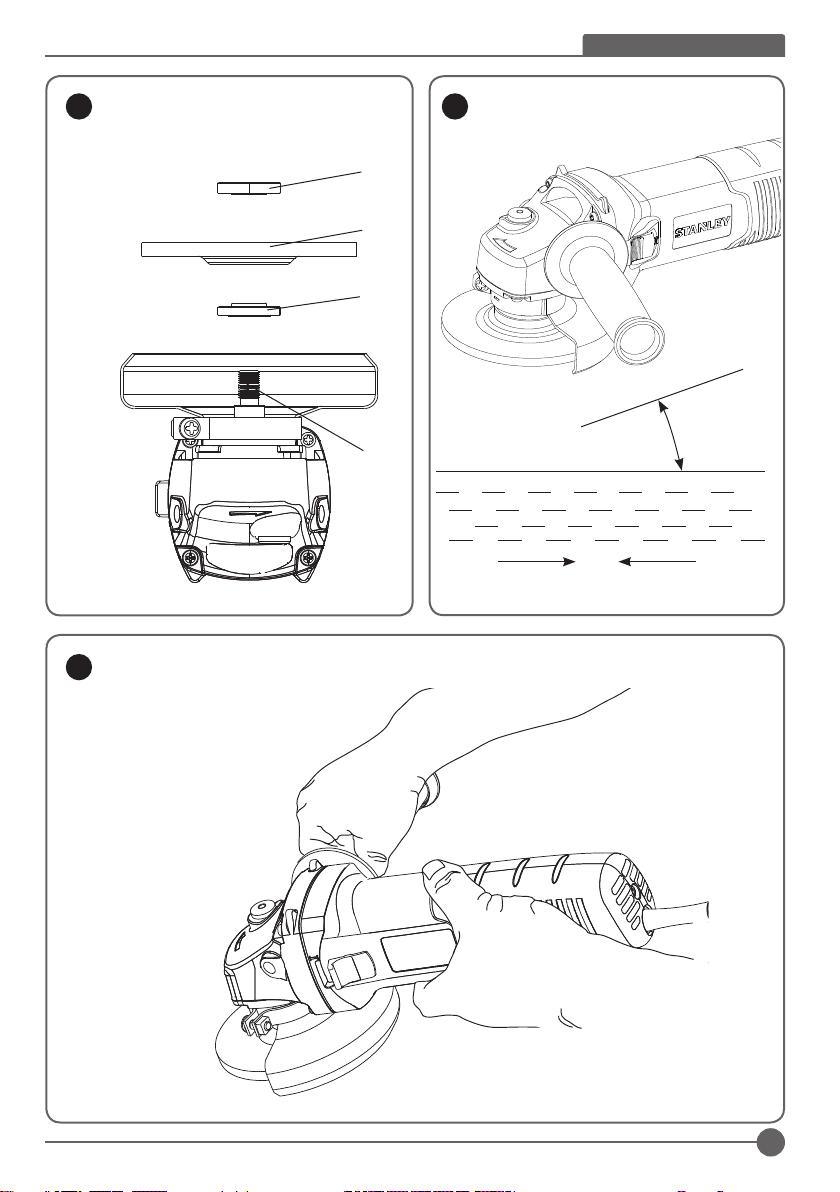 STANLEY