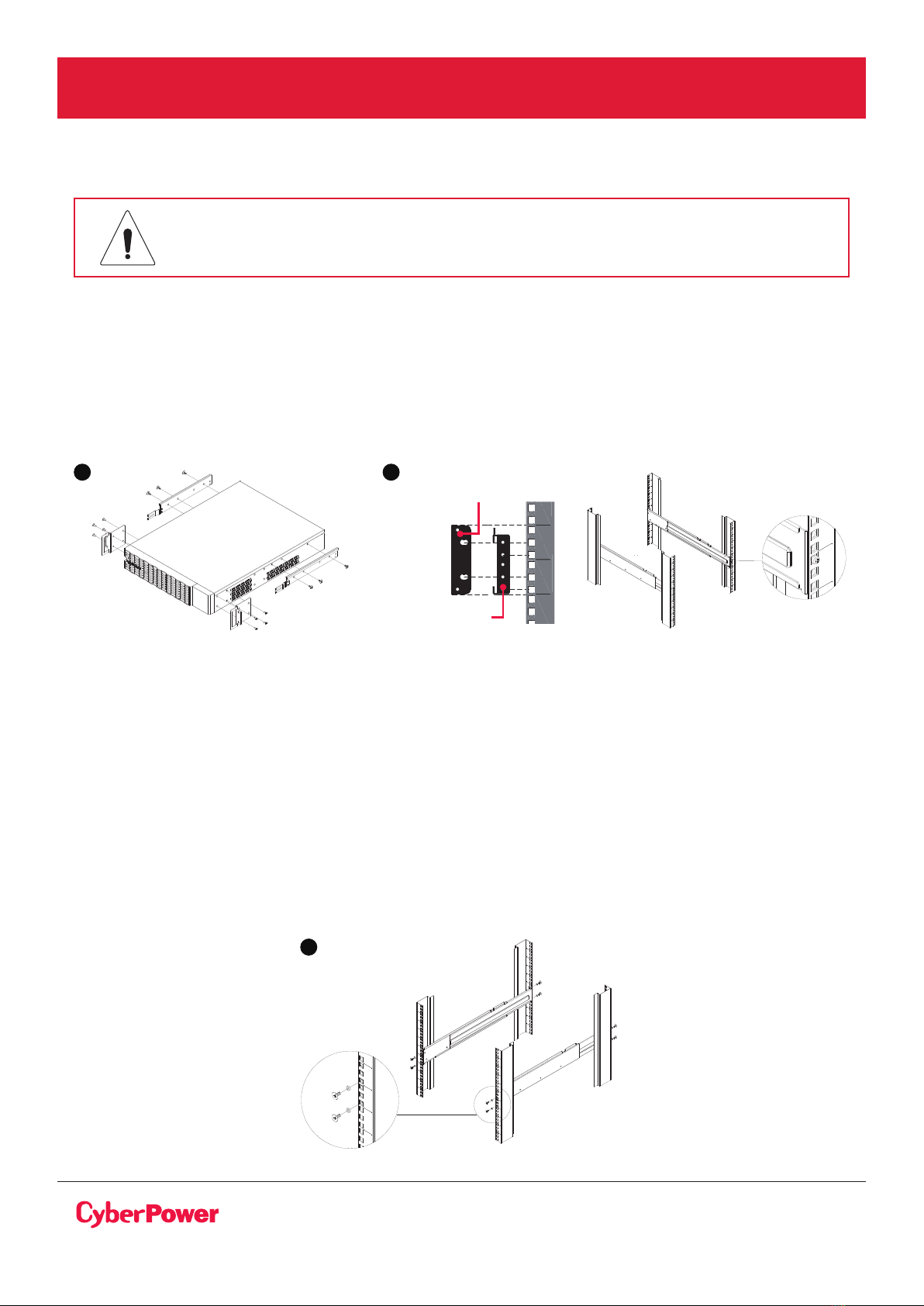 CyberPower