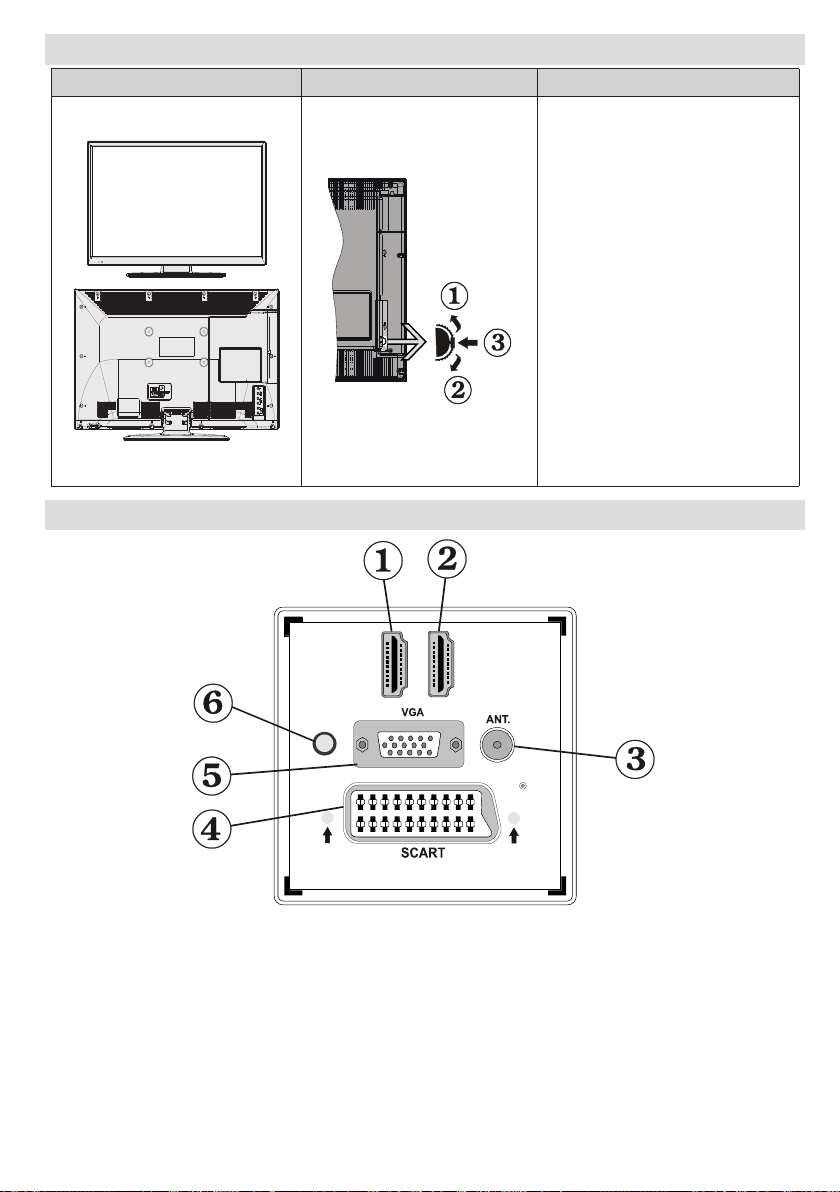 ①
③
②

①
②
⑥
VGA
ANT.
③
⑤
④
SCART