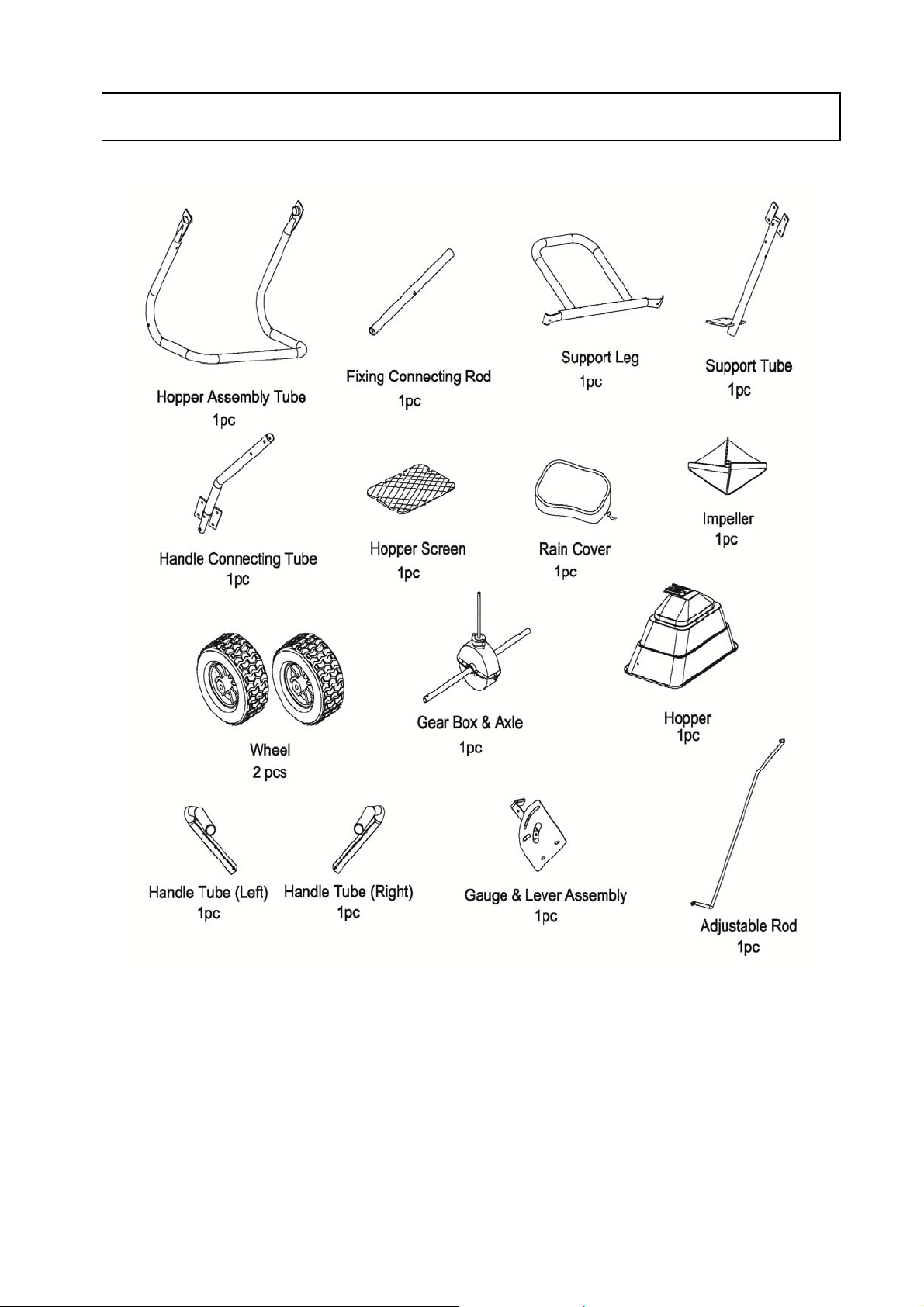 Hopper Assembly Tube
1pc

Fixing Connecting Rod
1pc

Support Leg
1pc

Support Tube
1pc

Handle Connecting Tube
1pc

Hopper Screen
1pc

Rain Cover
1pc

Impeller
1pc

Wheel
2 pcs

Gear Box & Axle
1pc

Hopper
1pc

Handle Tube (Left)
1pc

Handle Tube (Right)
1pc

Gauge & Lever Assembly
1pc

Adjustable Rod
1pc