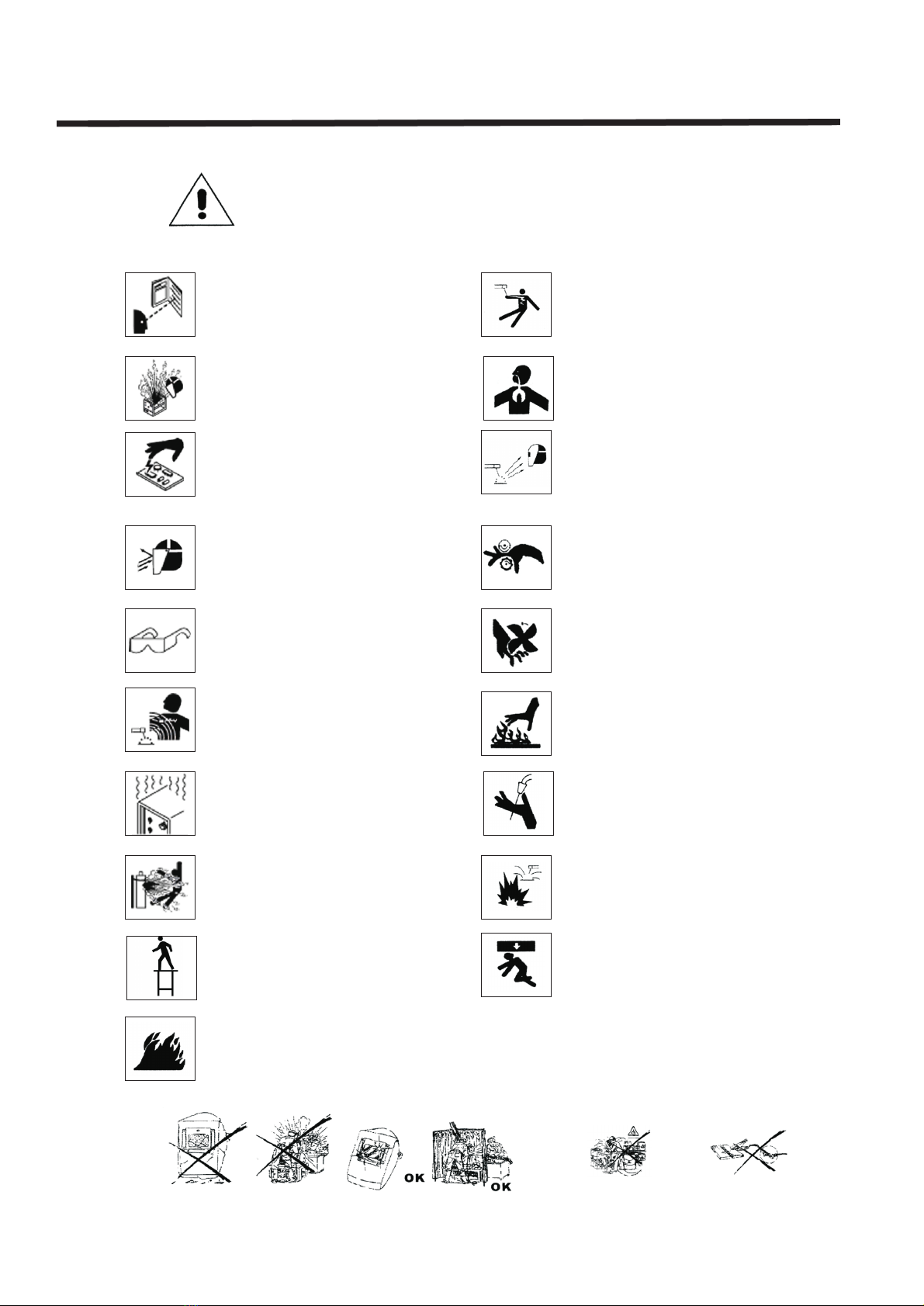 OK
OK