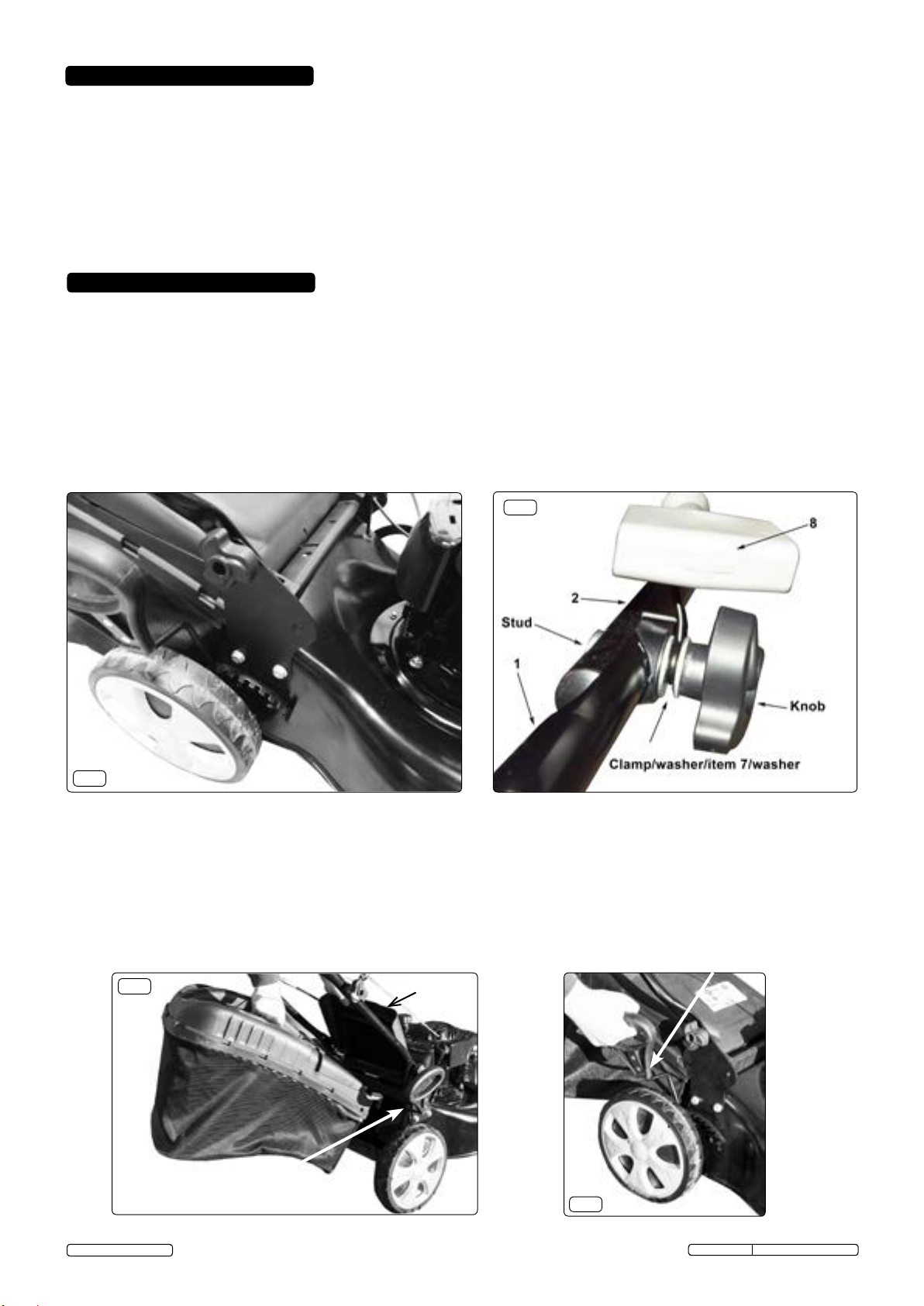 8

2

Stud

1

Knob

Clamp/washer/item 7/washer