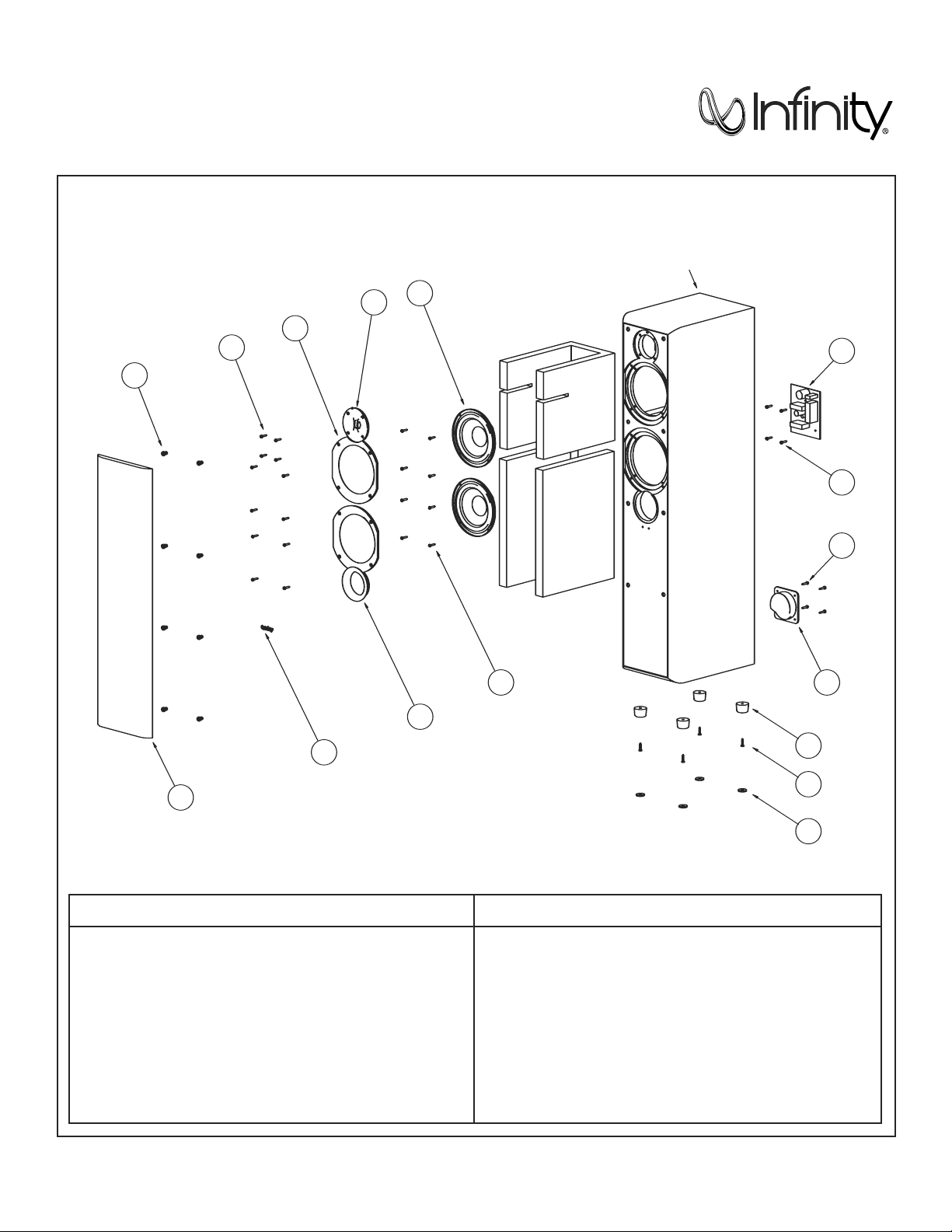 Infinity®