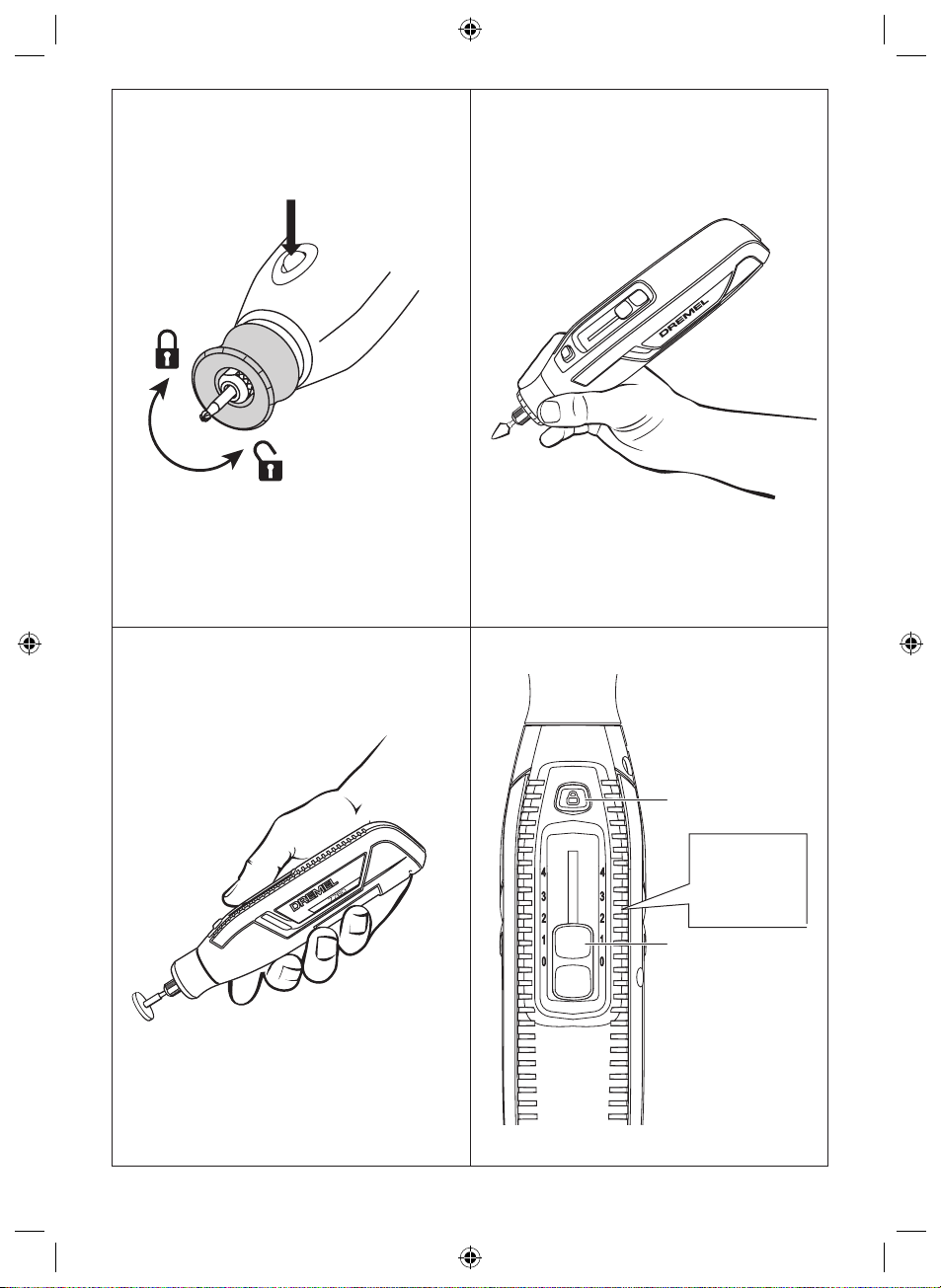 DREMEL

DREMEL

4
3
2
1
0

4
3
2
1
0