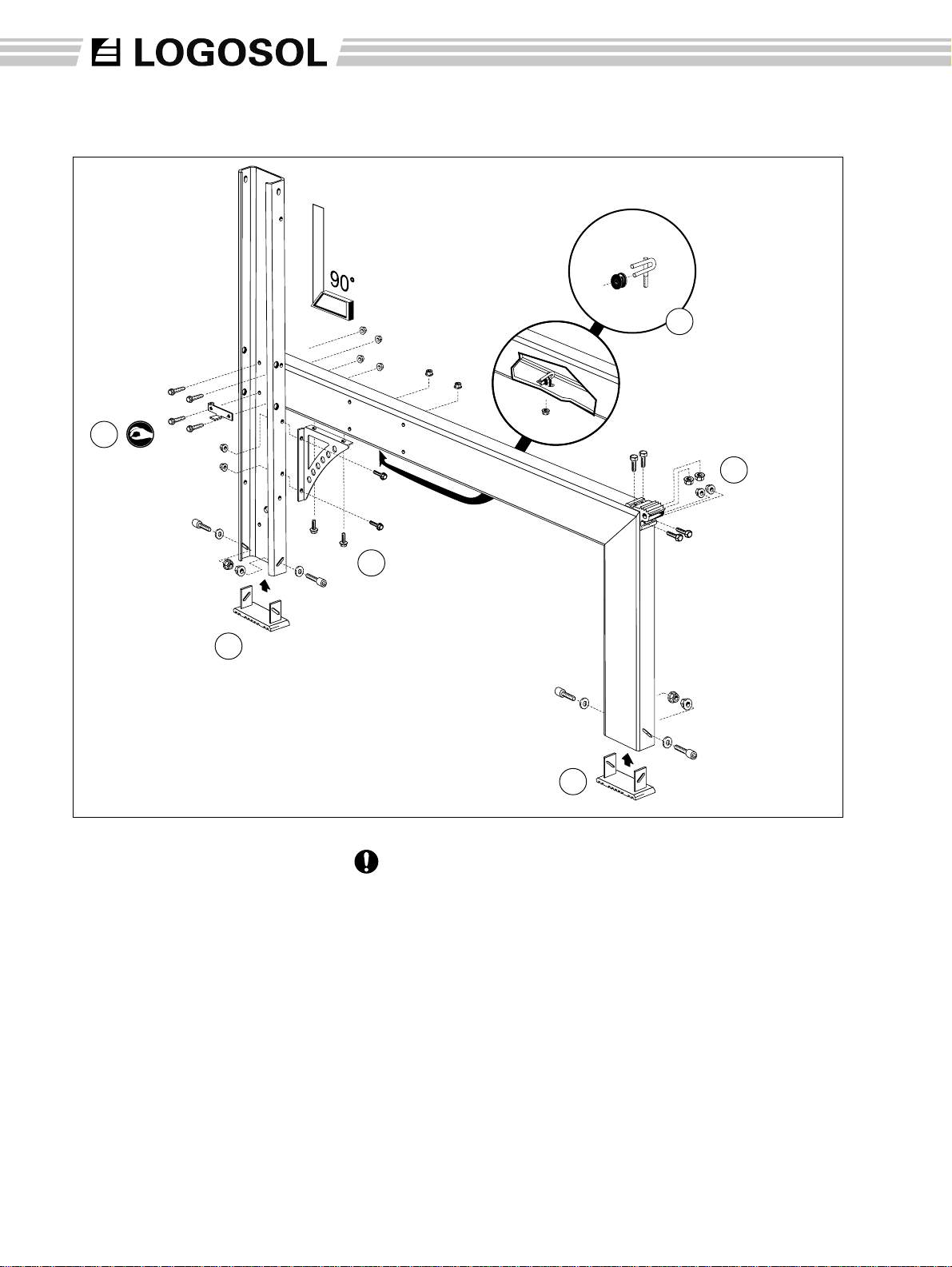 LOGOSOL

90°