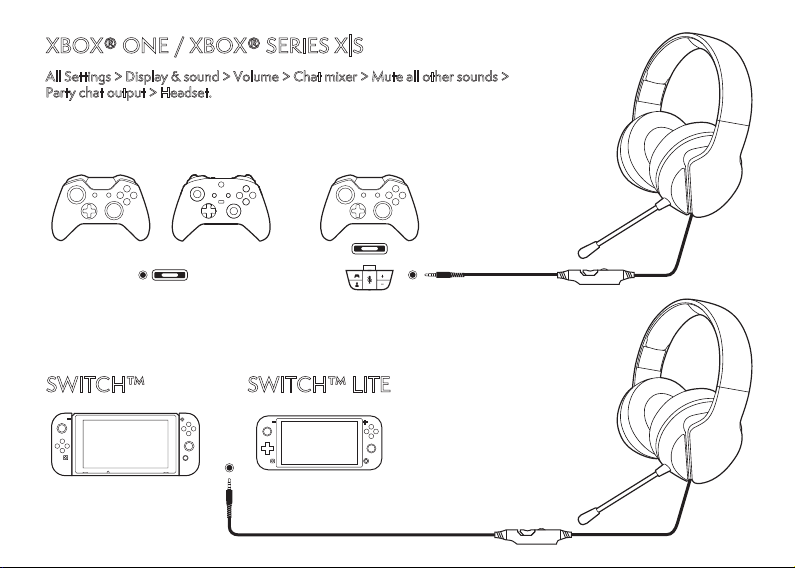 XBOX® ONE / XBOX® SERIES X|S

All Settings > Display & sound > Volume > Chat mixer > Mute all other sounds > Party chat output > Headset.

SWITCH™

SWITCH™ LITE