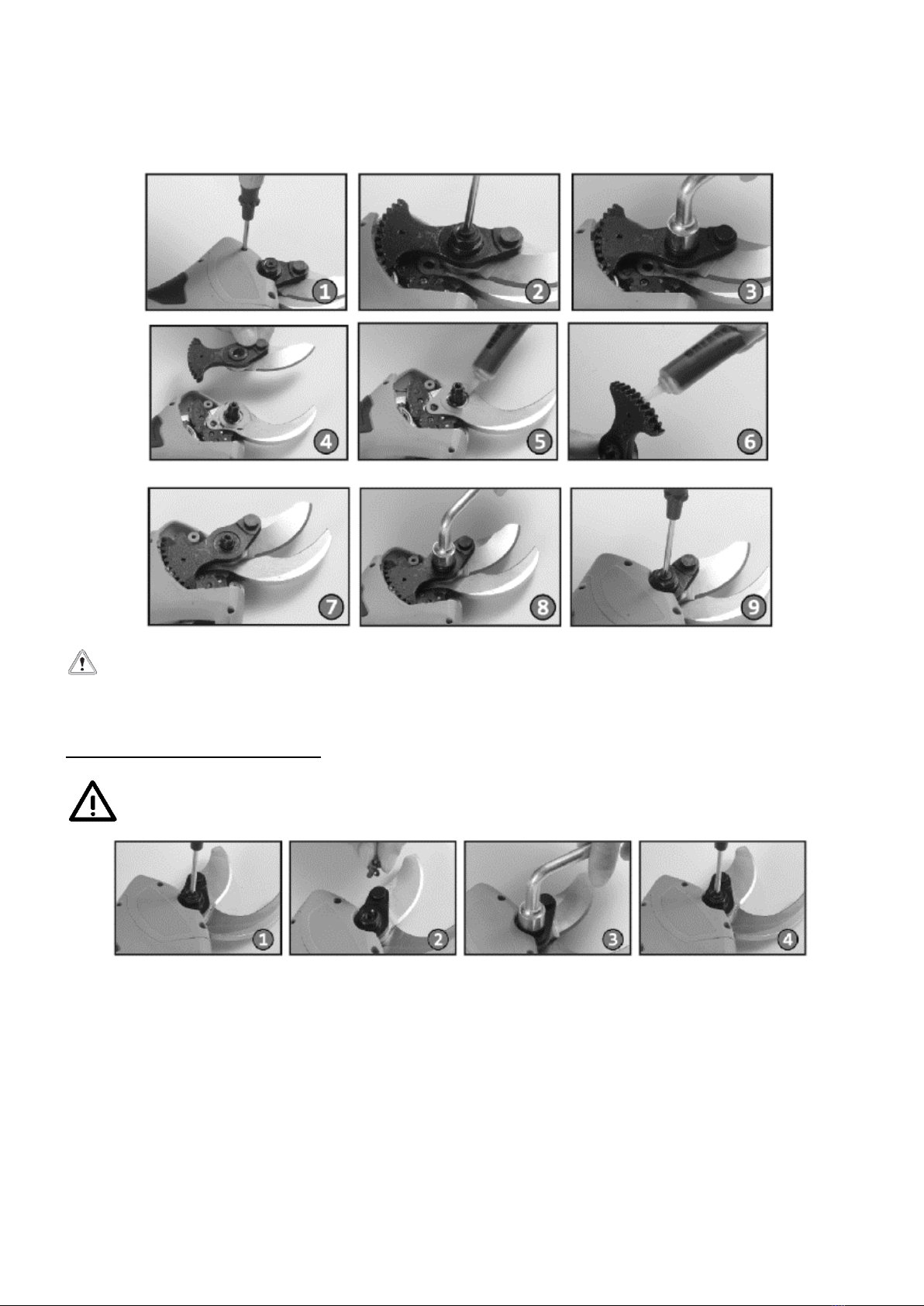 1 2 3
4 5 6
7 8 9

1 2 3 4