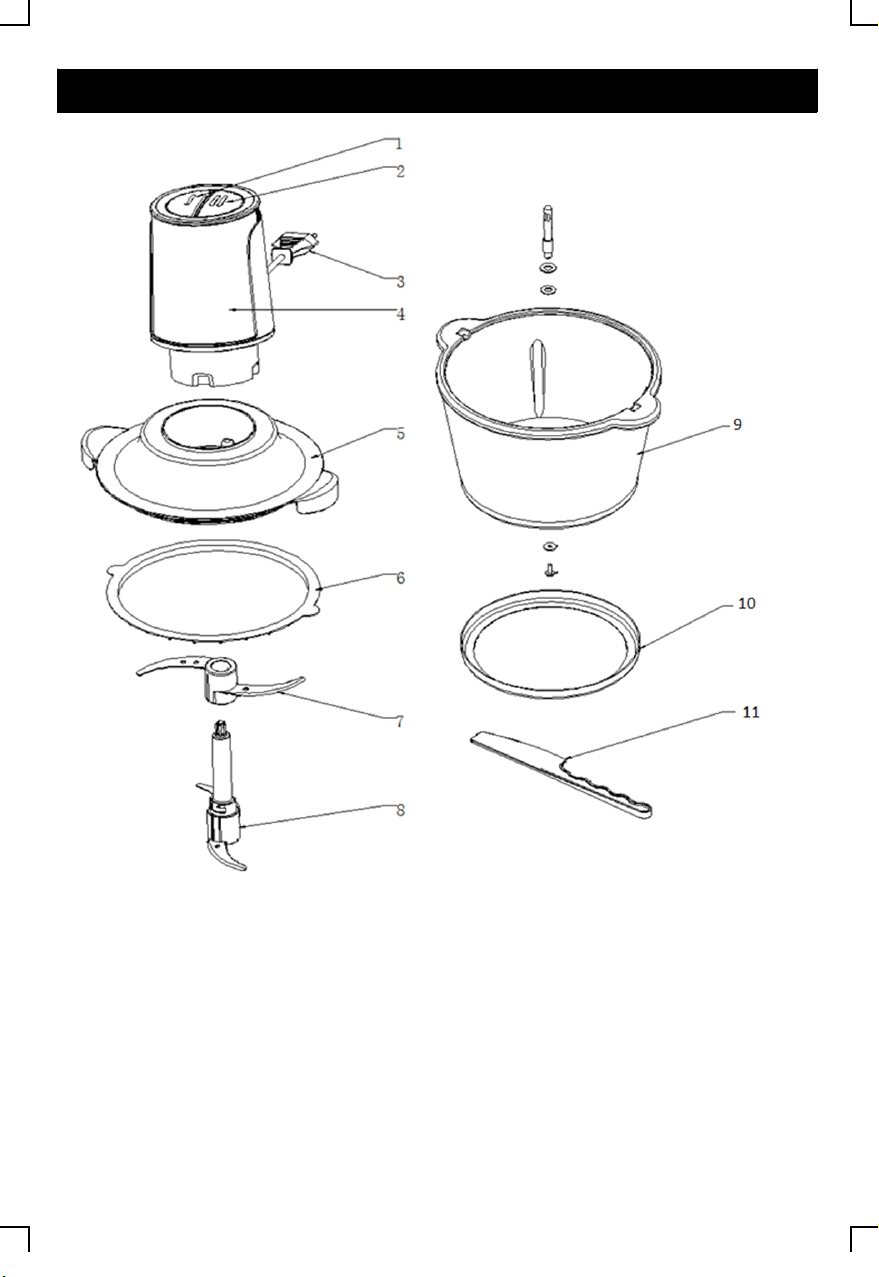 1
2
3
4
5
6
7
8
9
10
11