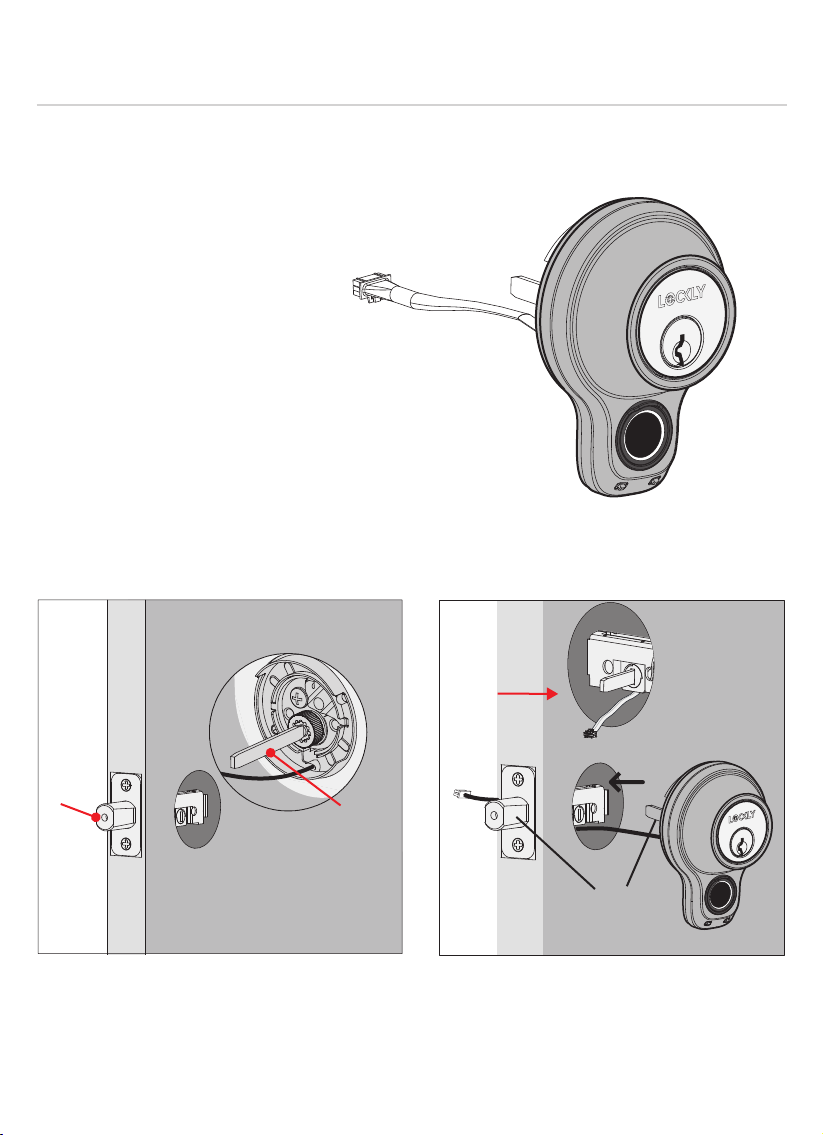 LOCKLY

LOCKLY