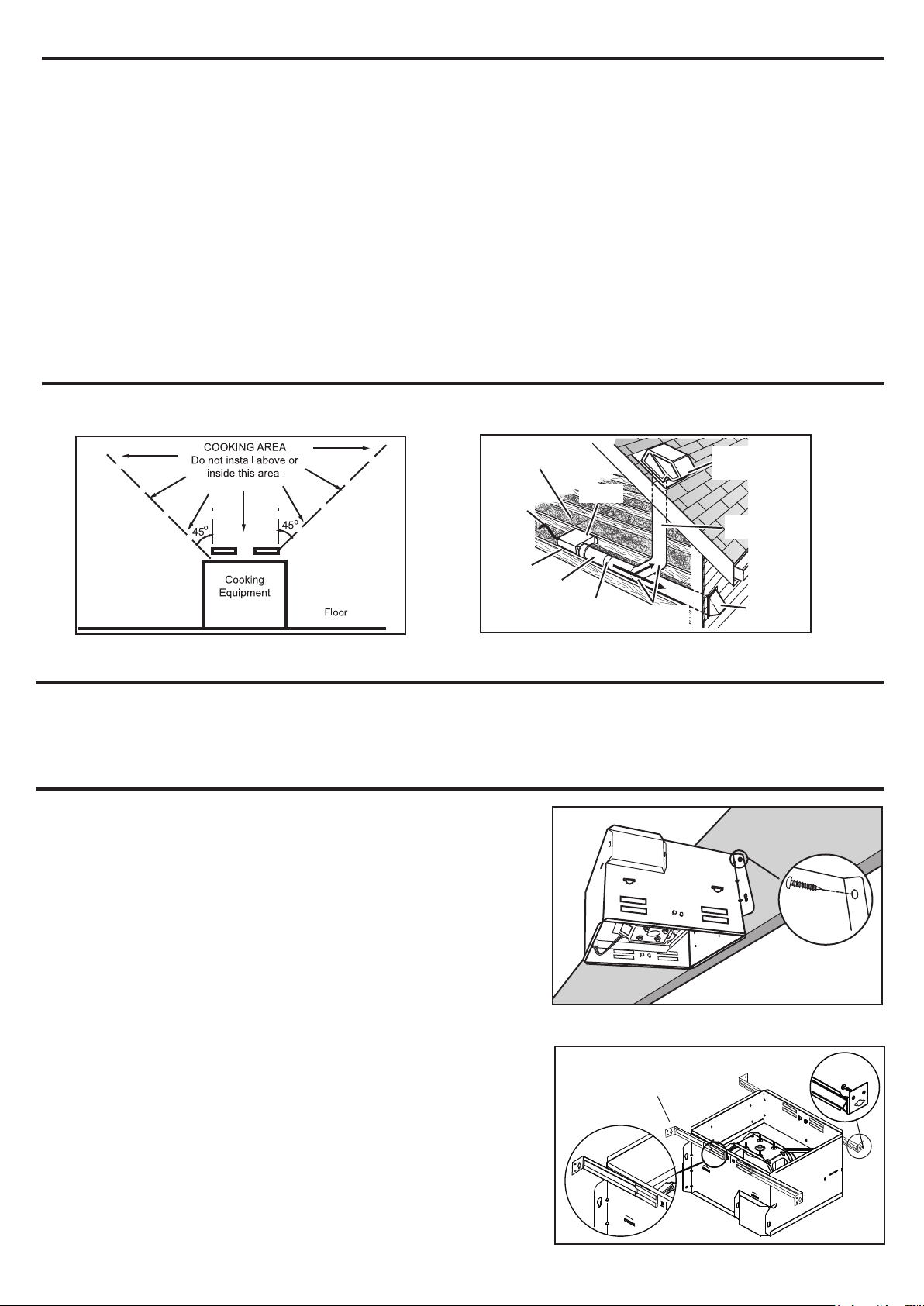 COOKING AREA
Do not install above or inside this area.

45°

45°

Cooking Equipment

Floor