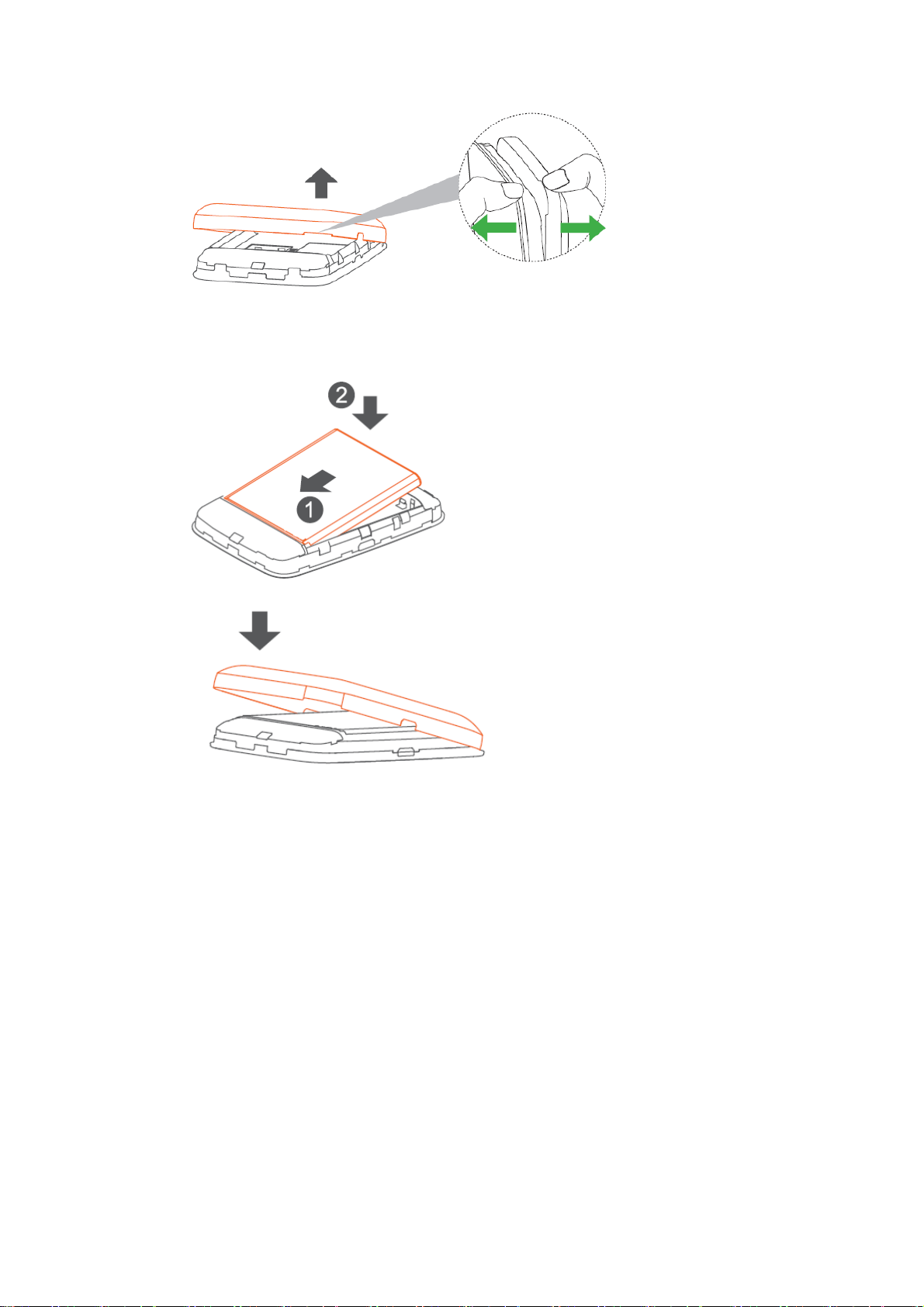 2

1