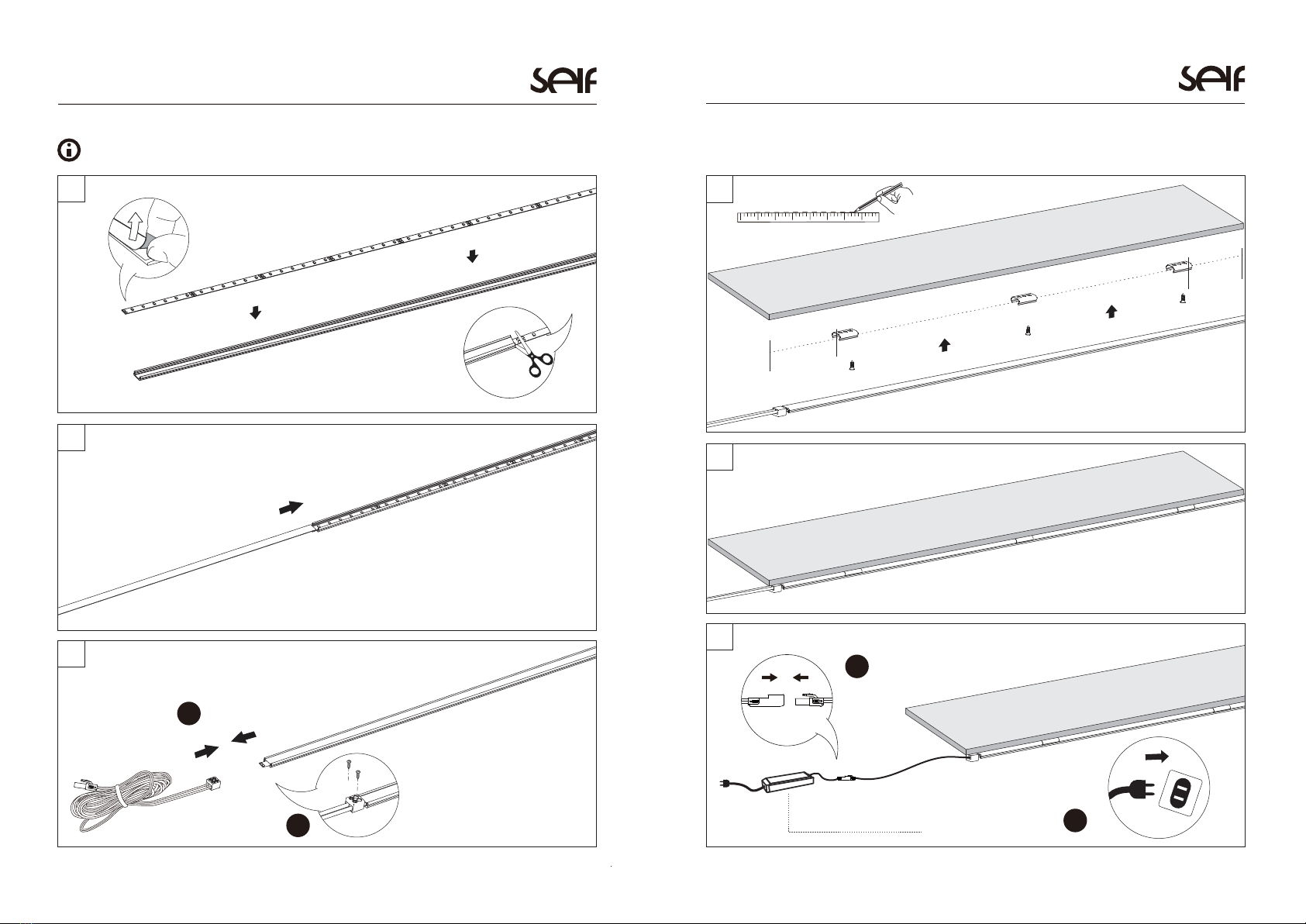 self

self