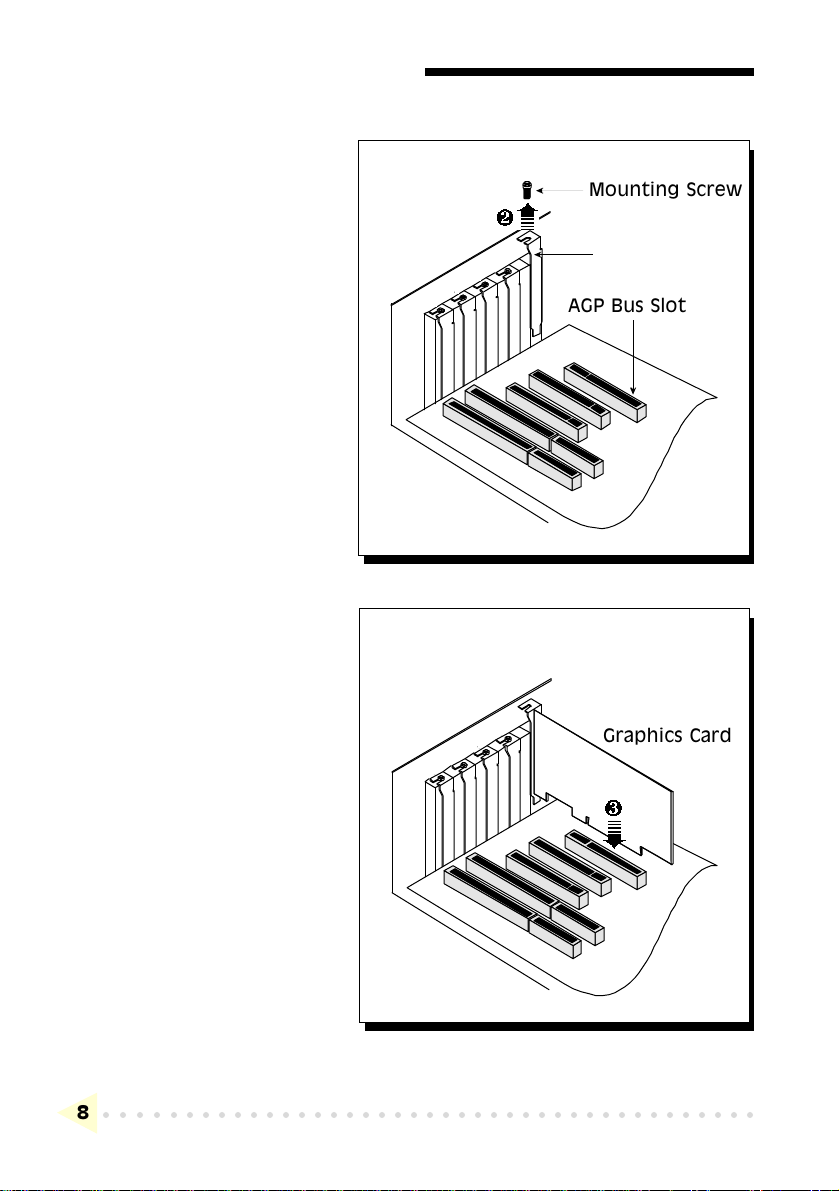 Mounting Screw

❷

AGP Bus Slot

Graphics Card

❸

8