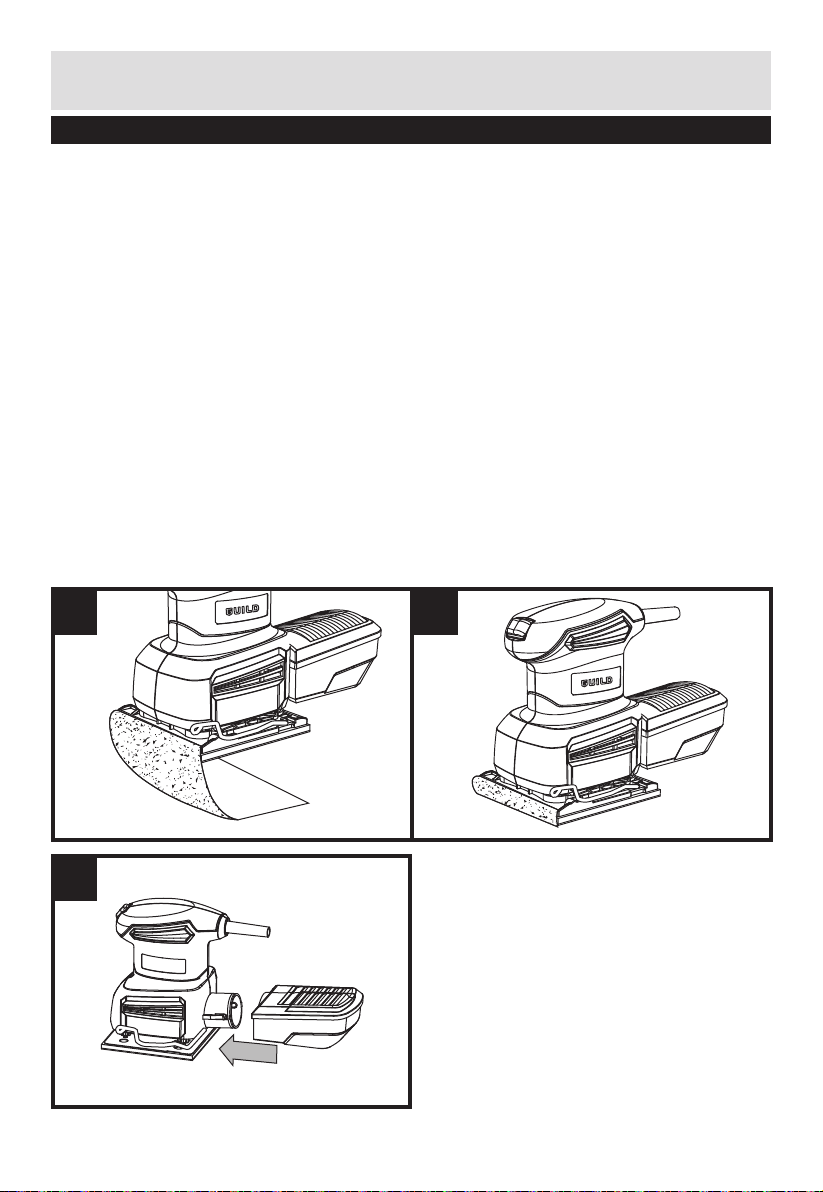 GUILD

GUILD