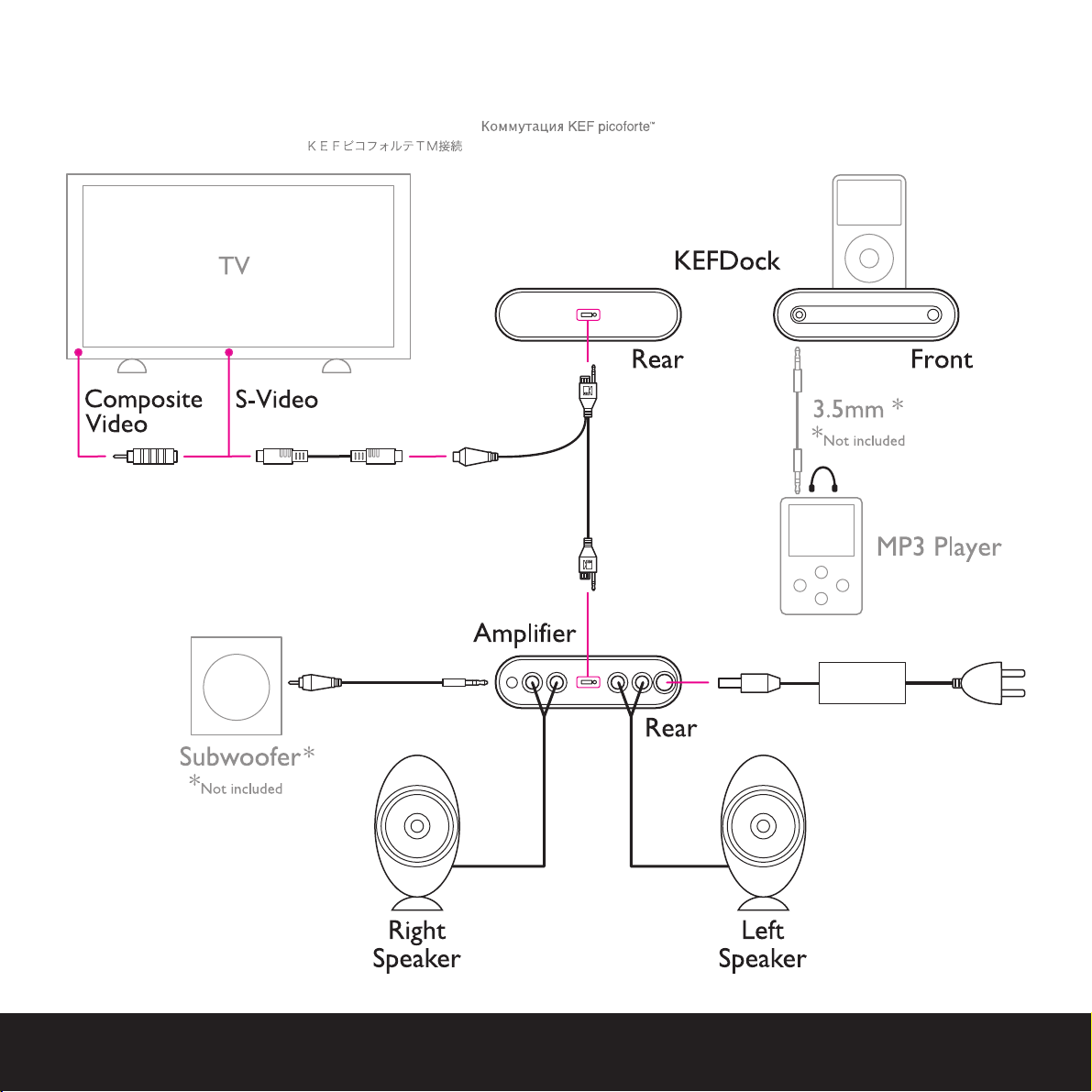 Коммутация KEF picoforte™

ＫＥＦピコフォルテＴＭ接続

TV

KEFDock

Rear

Front

Composite Video

S-Video

3.5mm *

*Not included

MP3 Player

Amplifier

Rear

Subwoofer*

*Not included

Right Speaker

Left Speaker