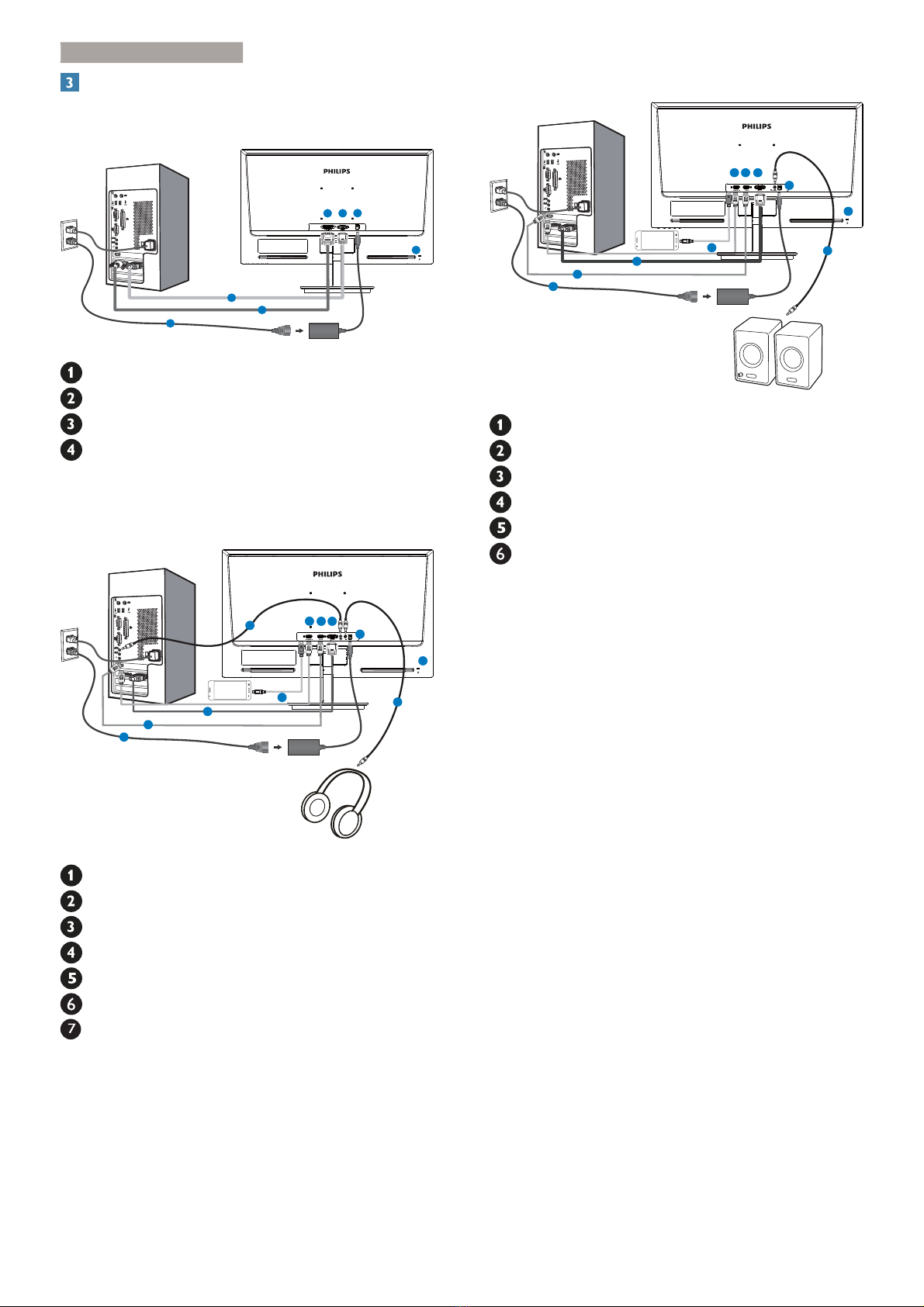 3

PHILIPS

1
2
3
4

PHILIPS

1
2
3
4
5
6
7

PHILIPS

1
2
3
4
5
6