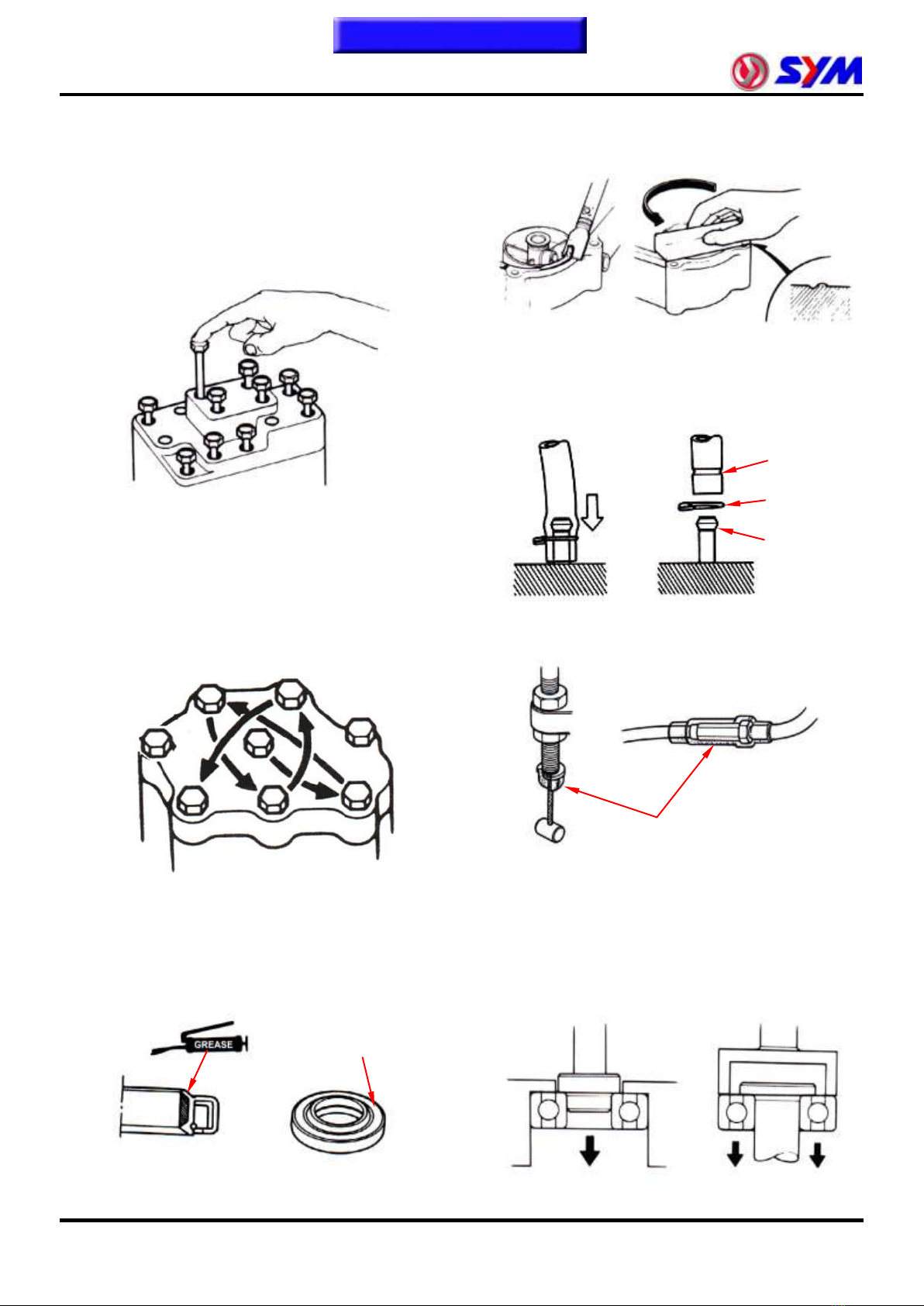 SYM

GREASE