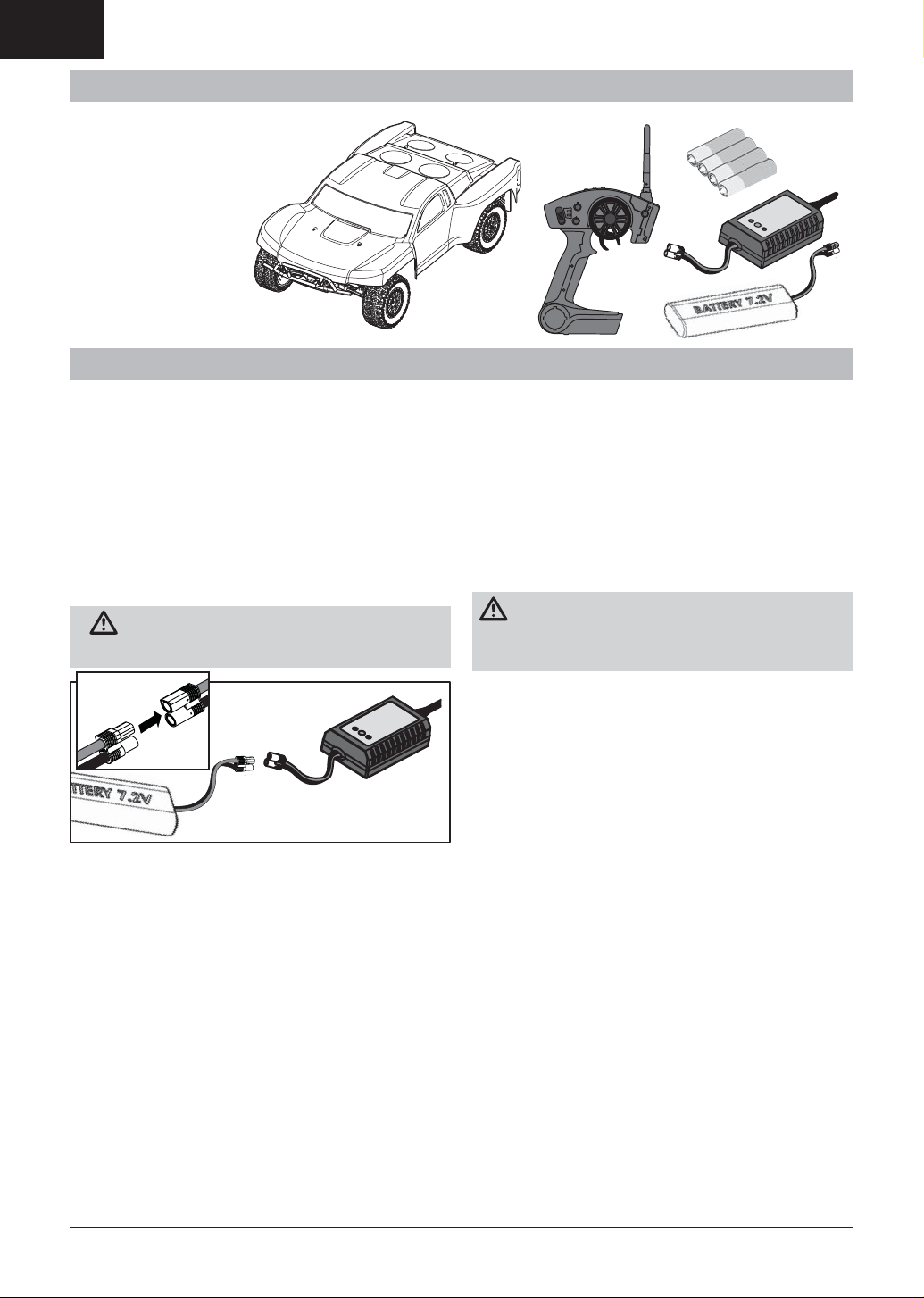 BATTERY 7.2V

BATTERY 7.2V