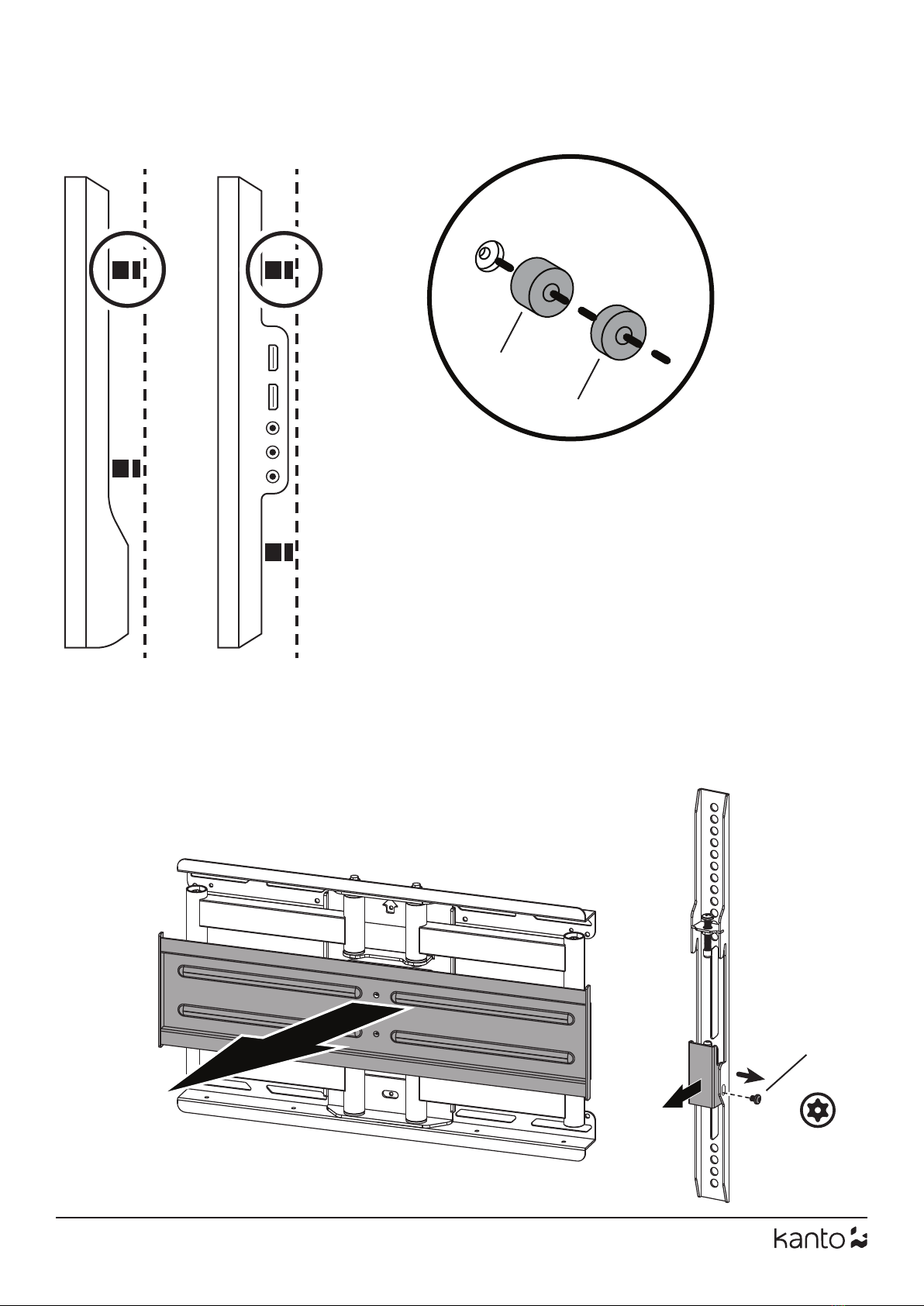 kanto