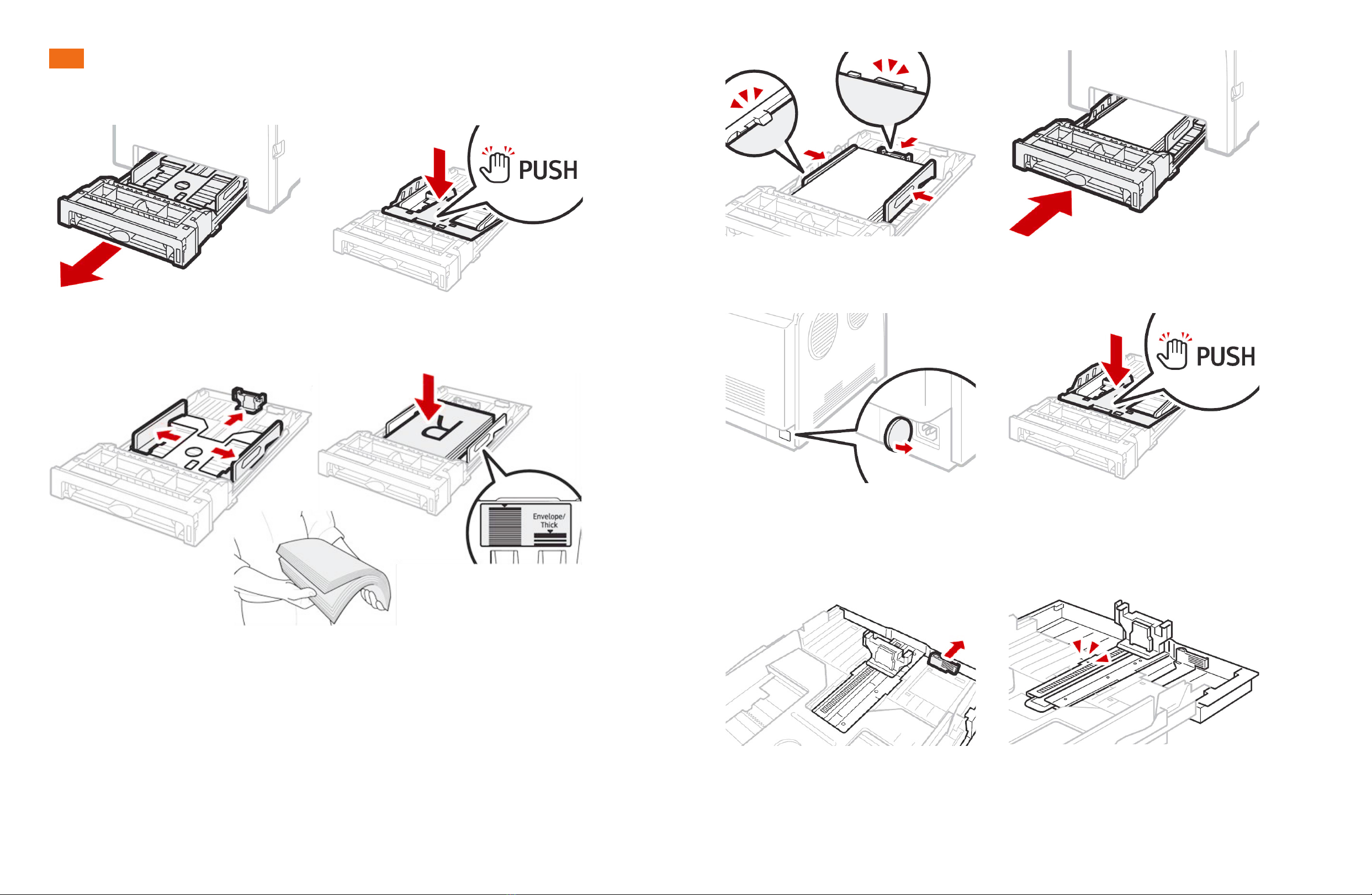 PUSH

R

Envelope/ Thick

PUSH