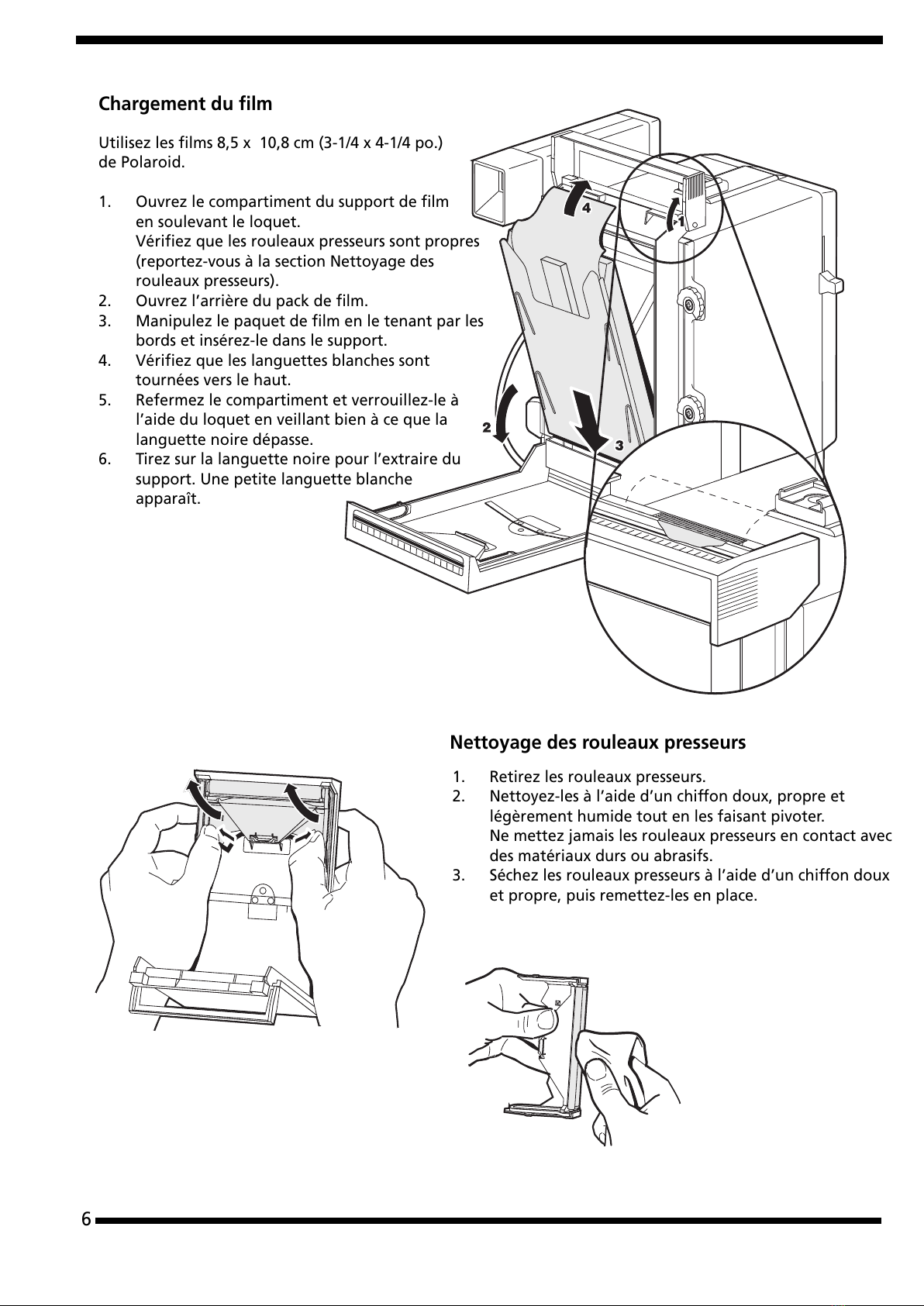 Chargement du film

Utilisez les films 8,5 x 10,8 cm (3-1/4 x 4-1/4 po.) de Polaroid.

1. Ouvrez le compartiment du support de film en soulevant le loquet.
Vérifiez que les rouleaux presseurs sont propres (reportez-vous à la section Nettoyage des rouleaux presseurs).
2. Ouvrez l'arrière du pack de film.
3. Manipulez le paquet de film en le tenant par les bords et insérez-le dans le support.
4. Vérifiez que les languettes blanches sont tournées vers le haut.
5. Refermez le compartiment et verrouillez-le à l'aide du loquet en veillant bien à ce que la languette noire dépasse.
6. Tirez sur la languette noire pour l'extraire du support. Une petite languette blanche apparaît.

4
1
2
3

Nettoyage des rouleaux presseurs

1. Retirez les rouleaux presseurs.
2. Nettoyez-les à l'aide d'un chiffon doux, propre et légèrement humide tout en les faisant pivoter.
Ne mettez jamais les rouleaux presseurs en contact avec des matériaux durs ou abrasifs.
3. Séchez les rouleaux presseurs à l'aide d'un chiffon doux et propre, puis remettez-les en place.

6