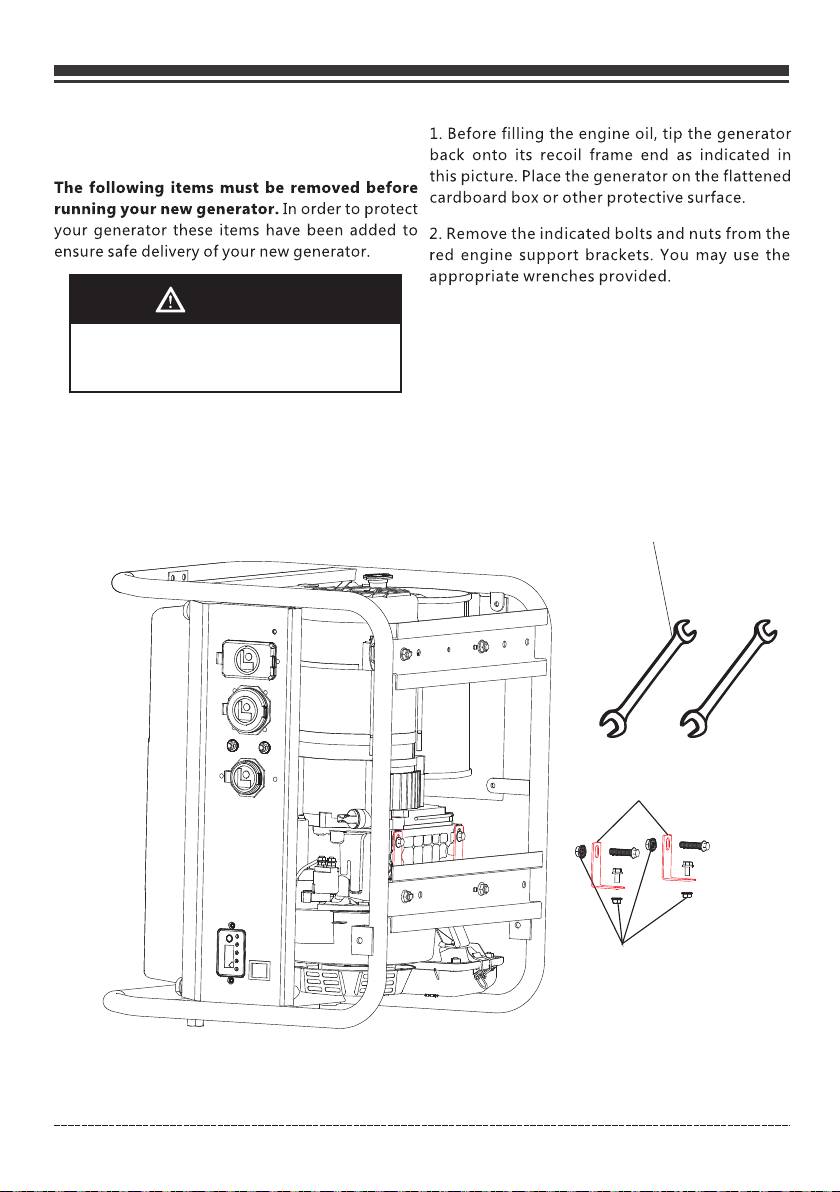 **The following items must be removed before running your new generator.** In order to protect your generator these items have been added to ensure safe delivery of your new generator.

1. Before filling the engine oil, tip the generator back onto its recoil frame end as indicated in this picture. Place the generator on the flattened cardboard box or other protective surface.

2. Remove the indicated bolts and nuts from the red engine support brackets. You may use the appropriate wrenches provided.