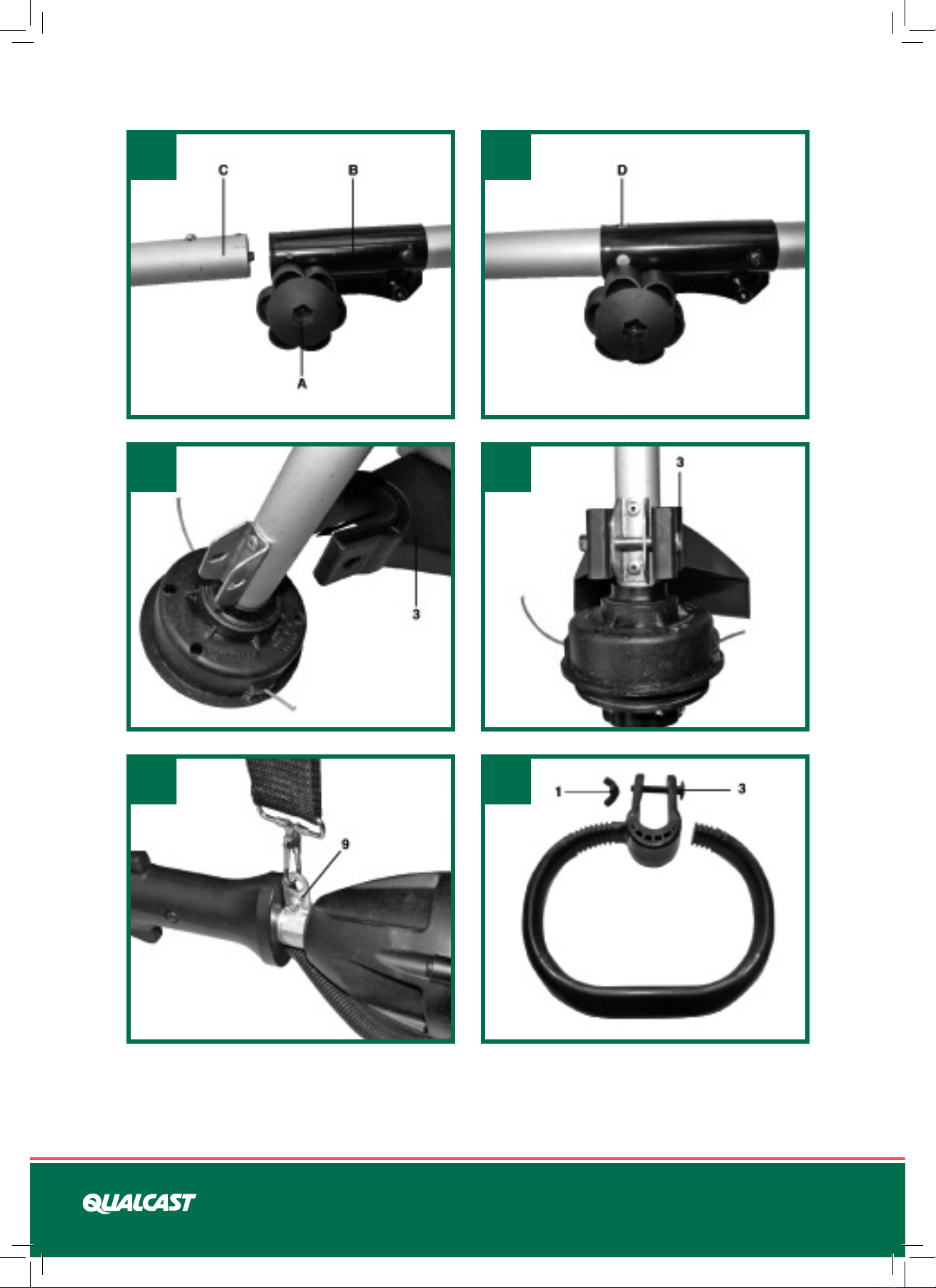 C
B
A

D

3

3

9

1
3

QUALCAST